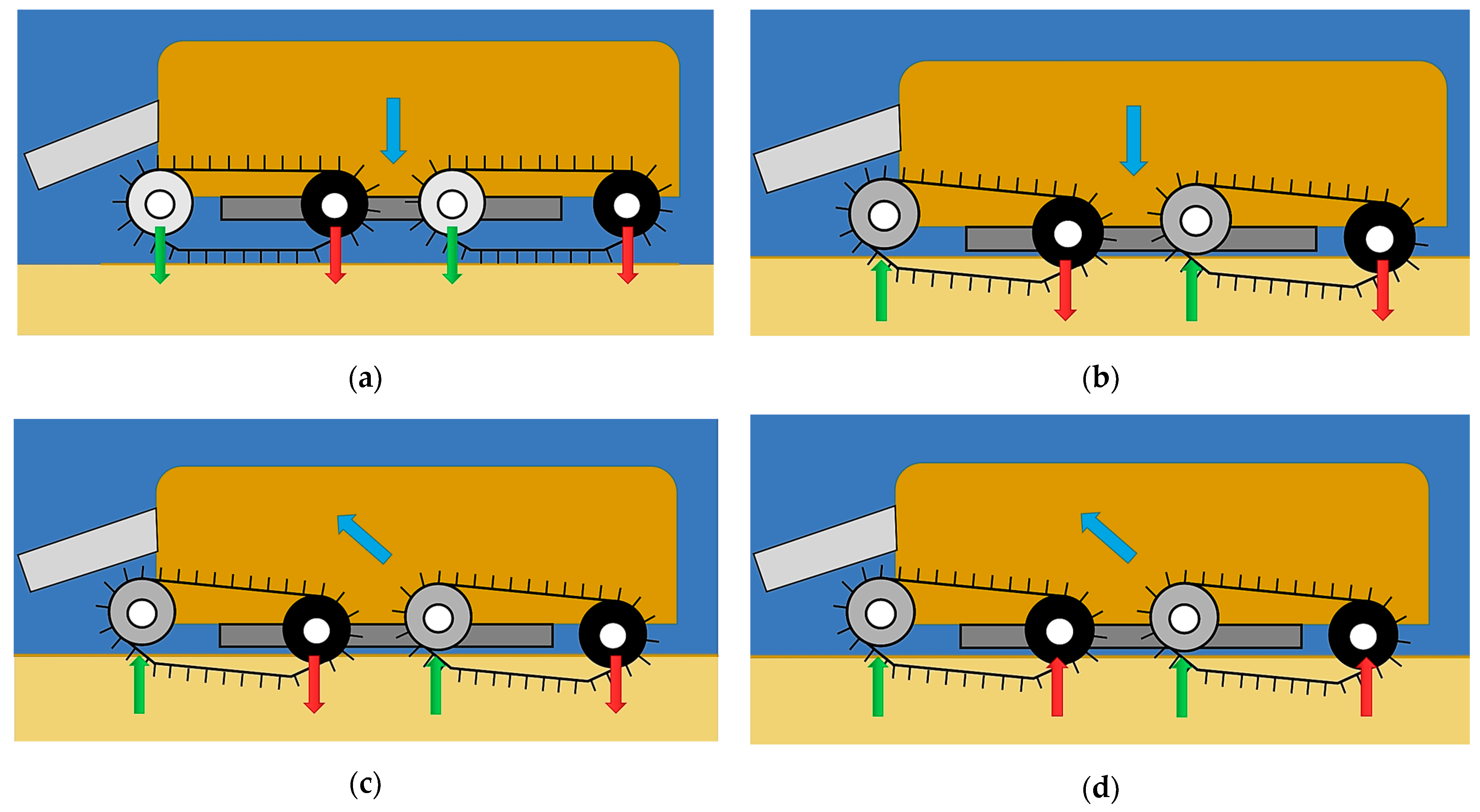 (a)

(b)

(c)

(d)