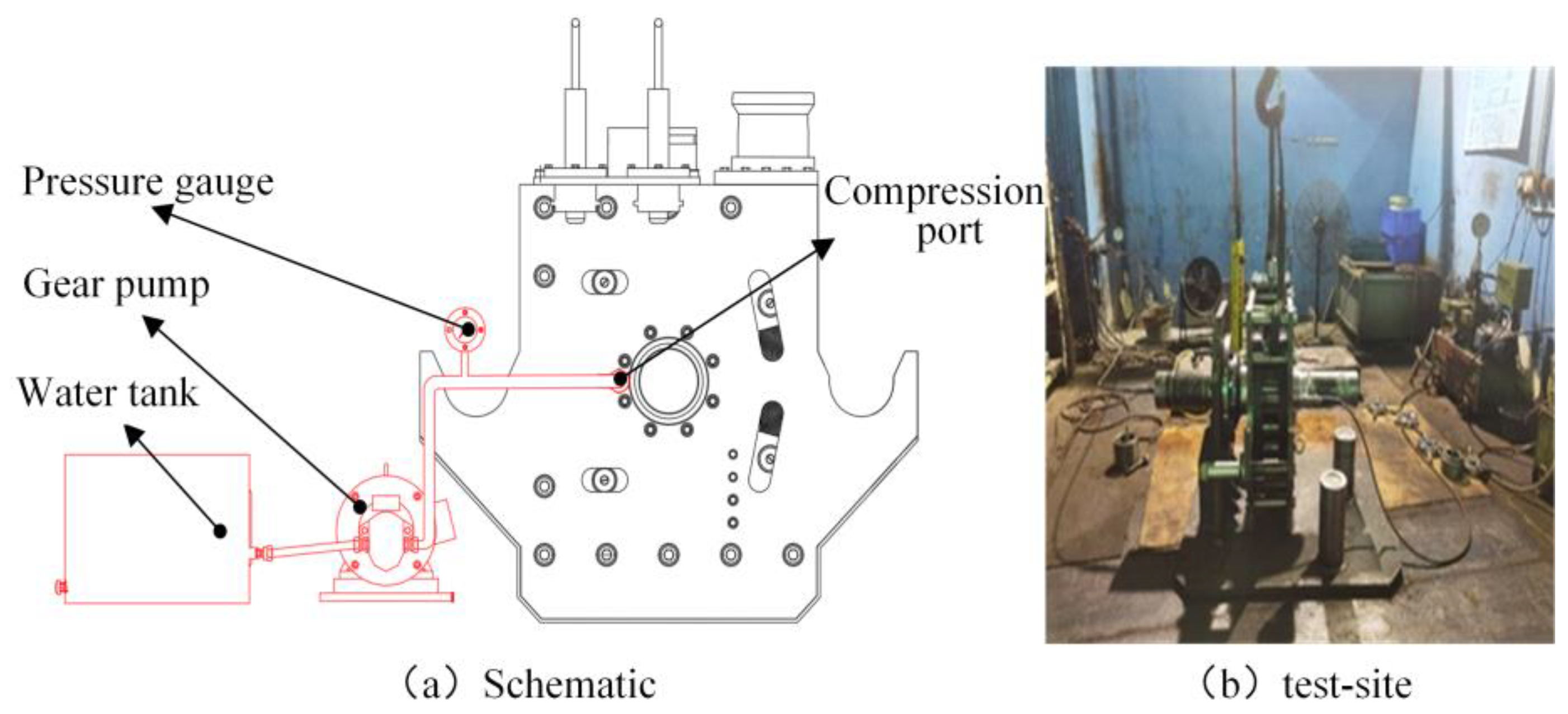 Pressure gauge

Gear pump

Water tank

Compression port

（a）Schematic

（b）test-site