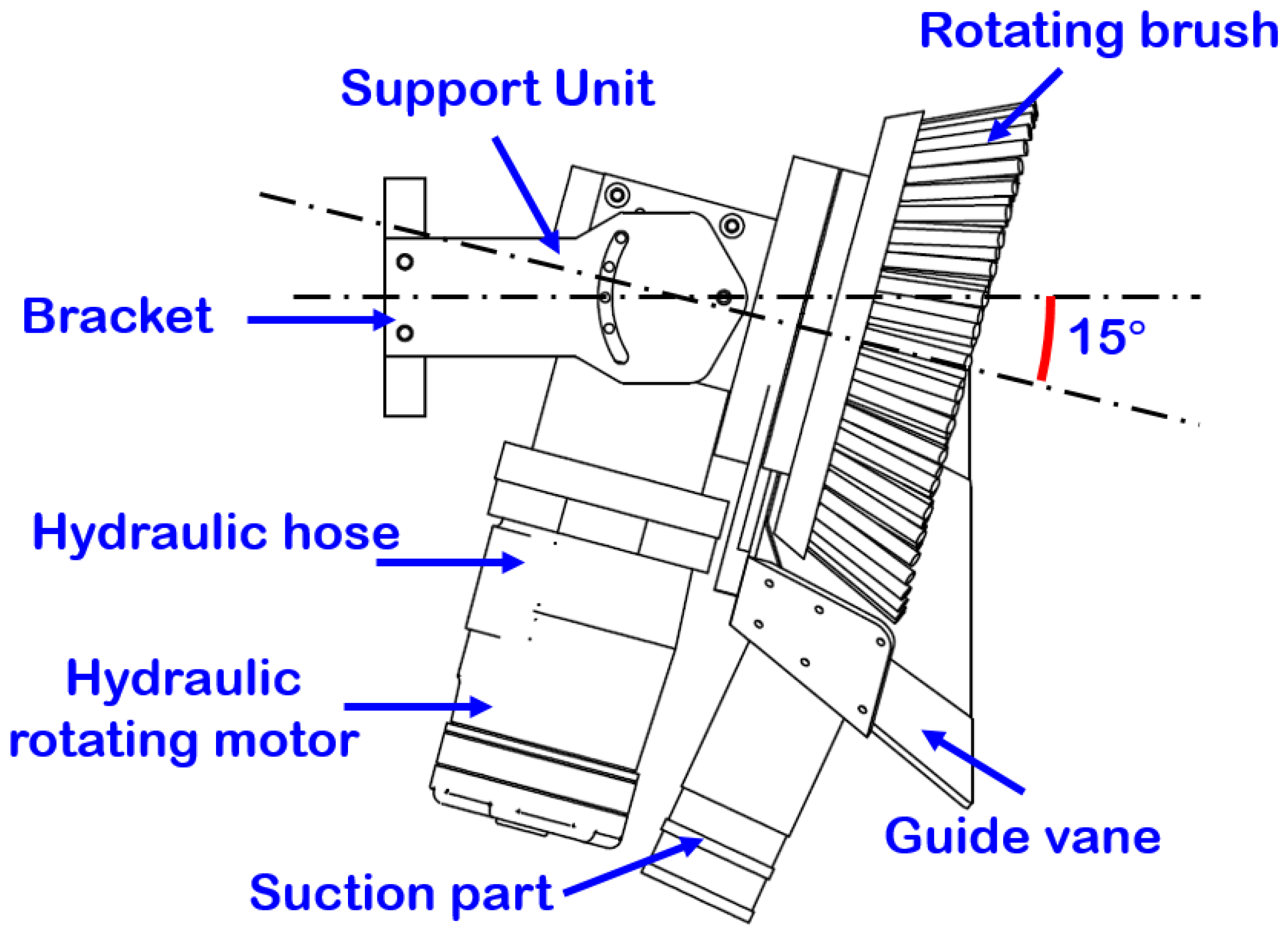 Rotating brush
Support Unit
Bracket
15°
Hydraulic hose
Hydraulic rotating motor
Guide vane
Suction part