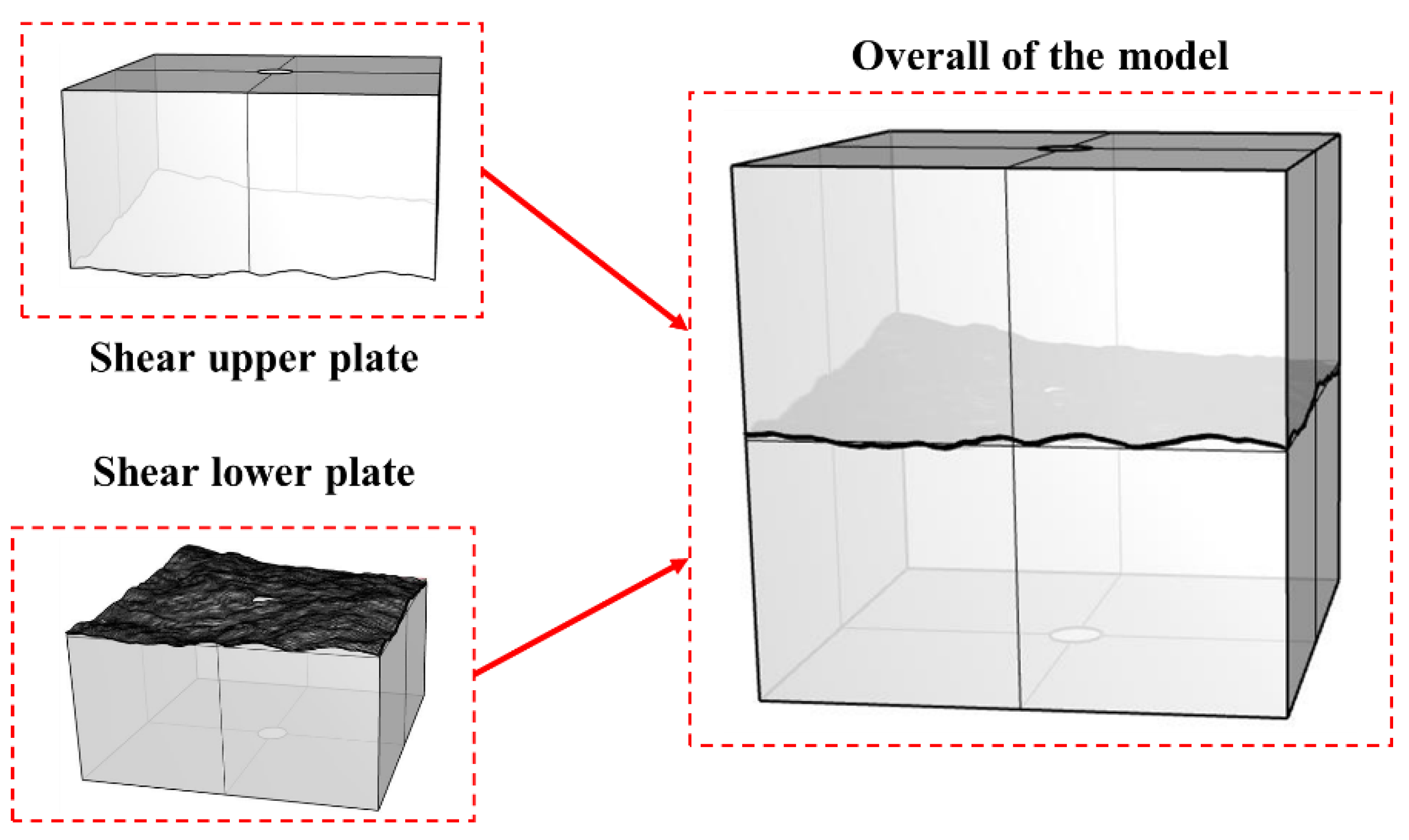 Shear upper plate

Shear lower plate

Overall of the model