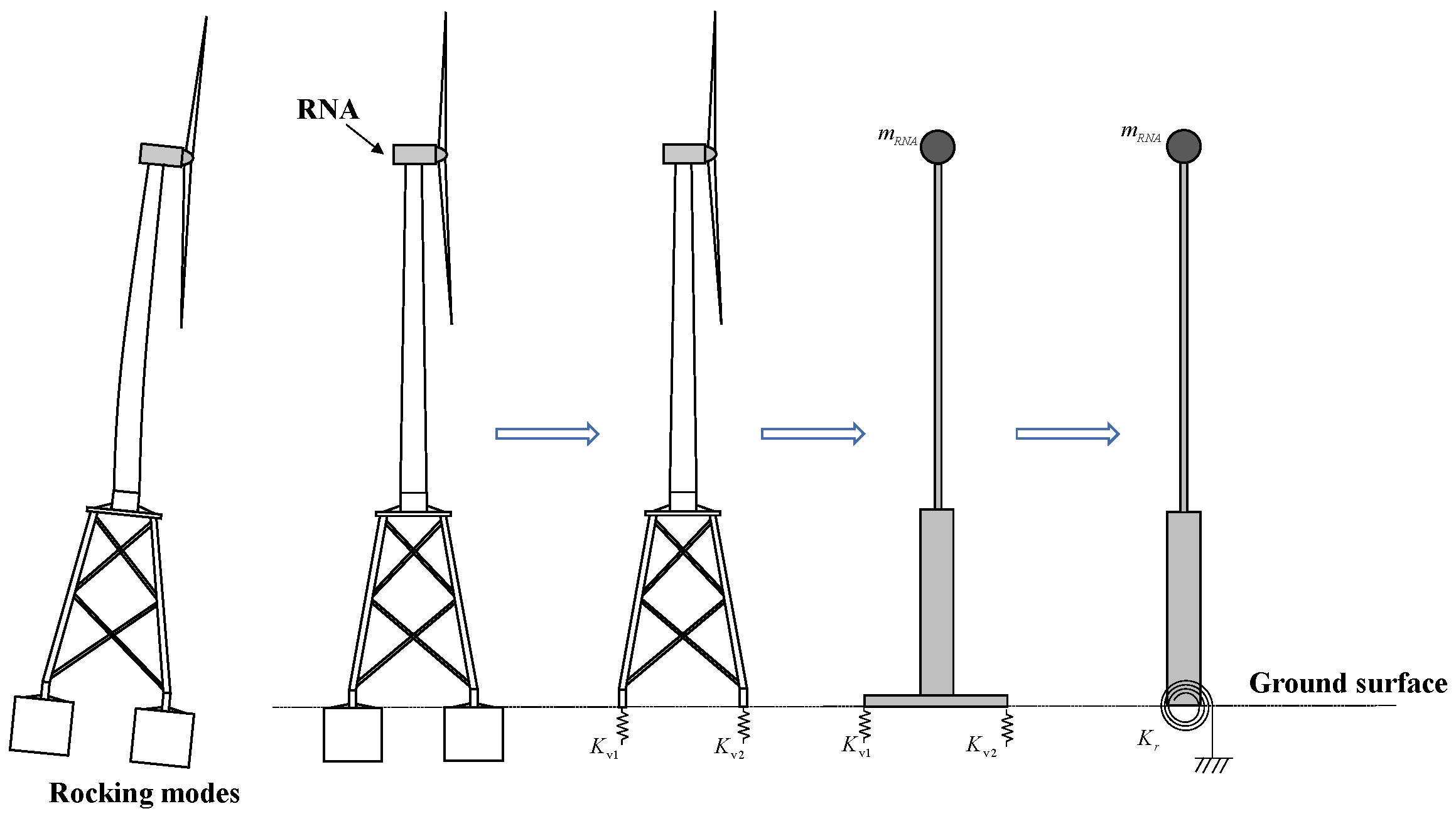 RNA

$m_{RNA}$

$m_{RNA}$

Ground surface

$K_{v1}$ $K_{v2}$ $K_{v1}$ $K_{v2}$ $K_r$

Rocking modes