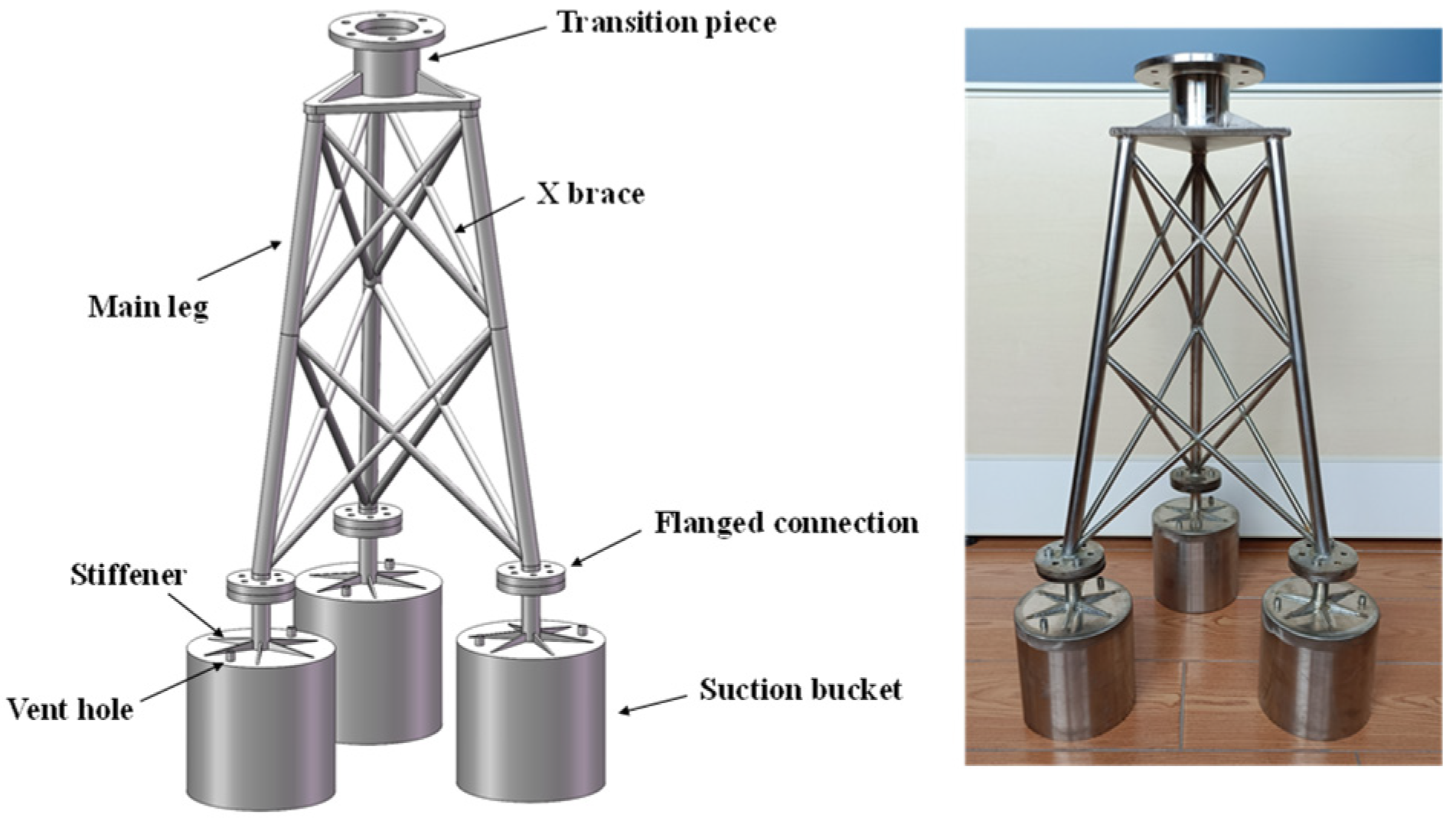 Transition piece

X brace

Main leg

Flanged connection

Stiffener

Vent hole

Suction bucket