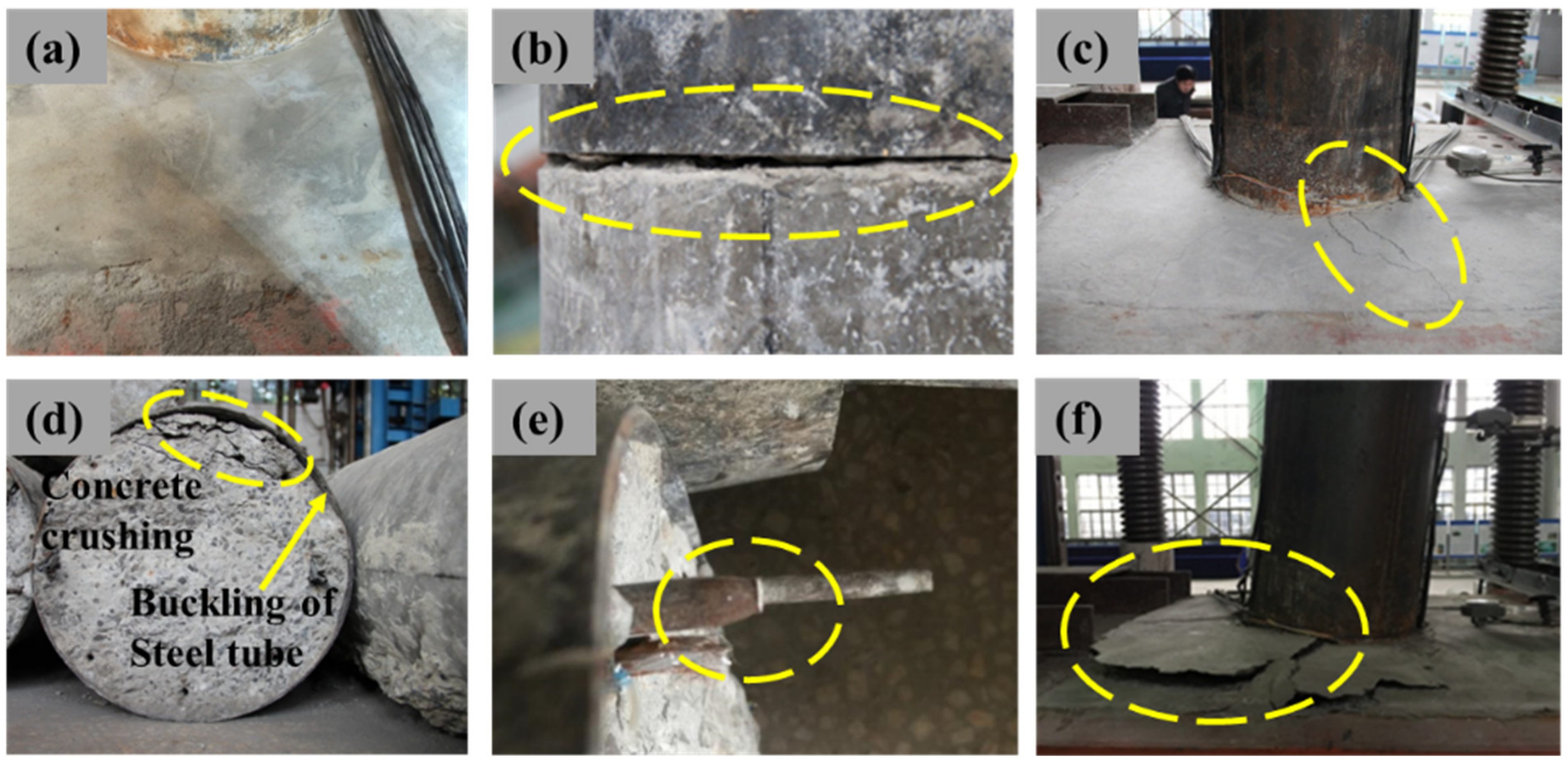 (a)

(b)

(c)

(d)

Concrete crushing

Buckling of Steel tube

(e)

(f)