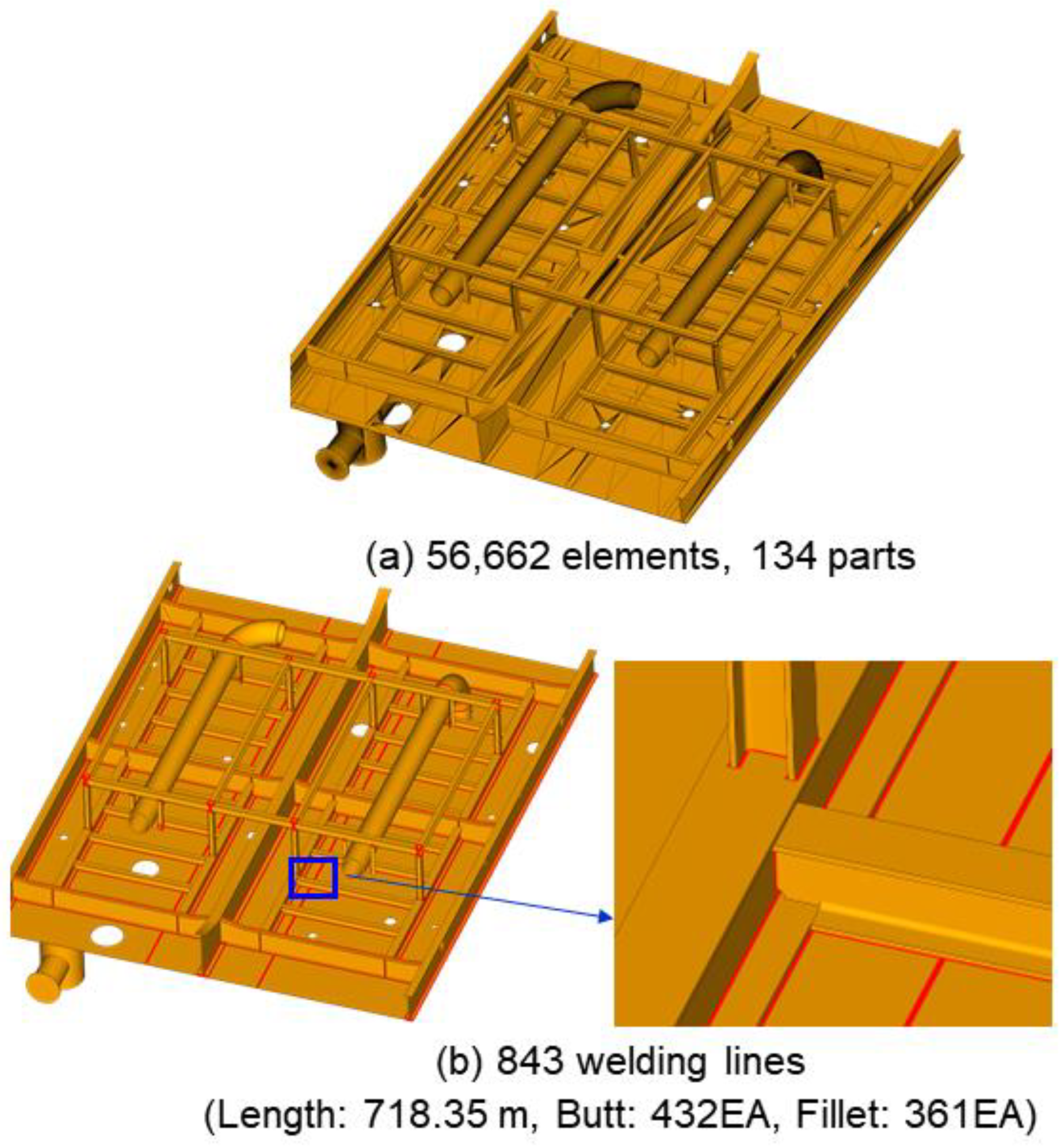 (a) 56,662 elements, 134 parts

(b) 843 welding lines
(Length: 718.35 m, Butt: 432EA, Fillet: 361EA)