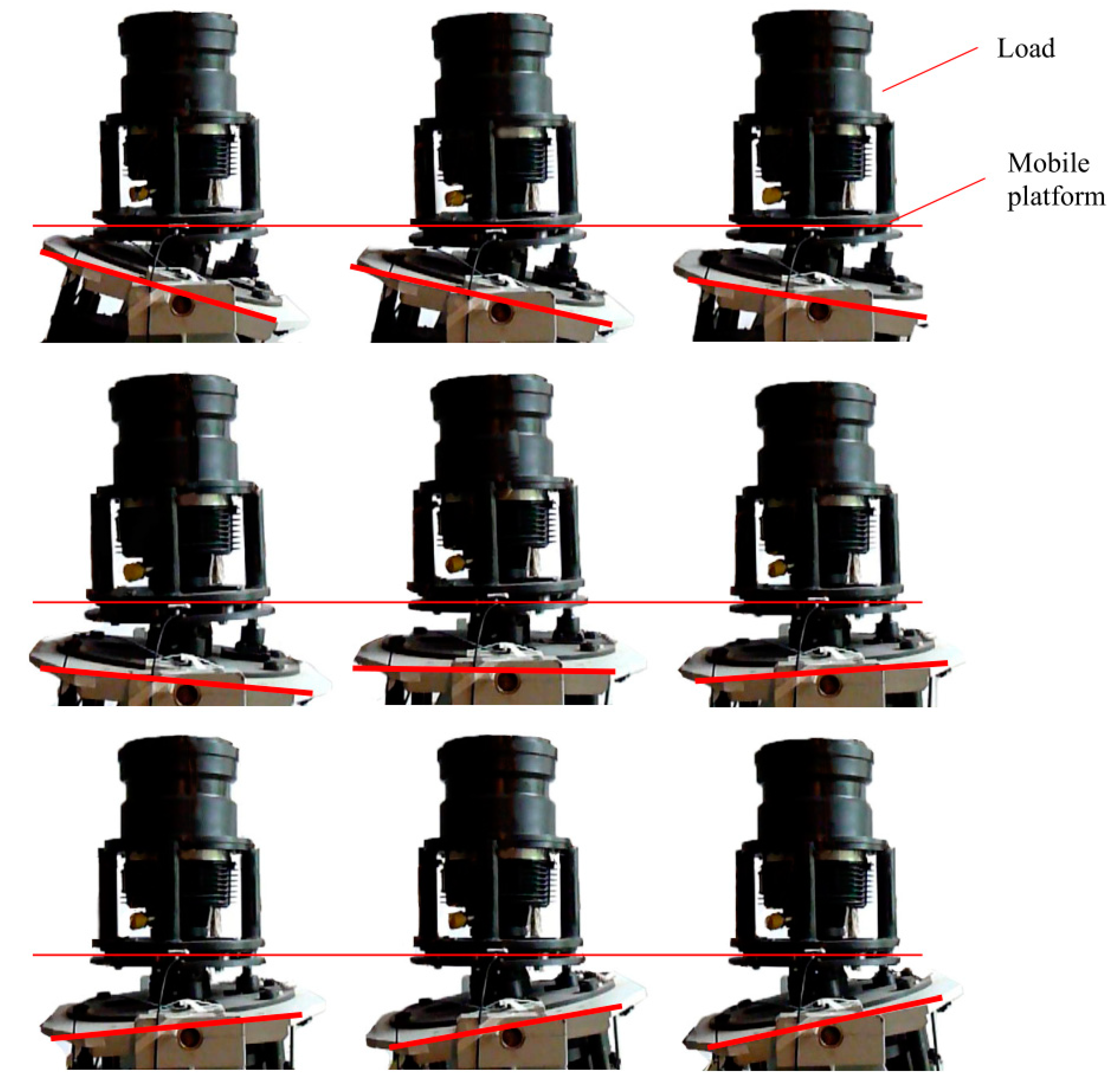 Load

Mobile platform