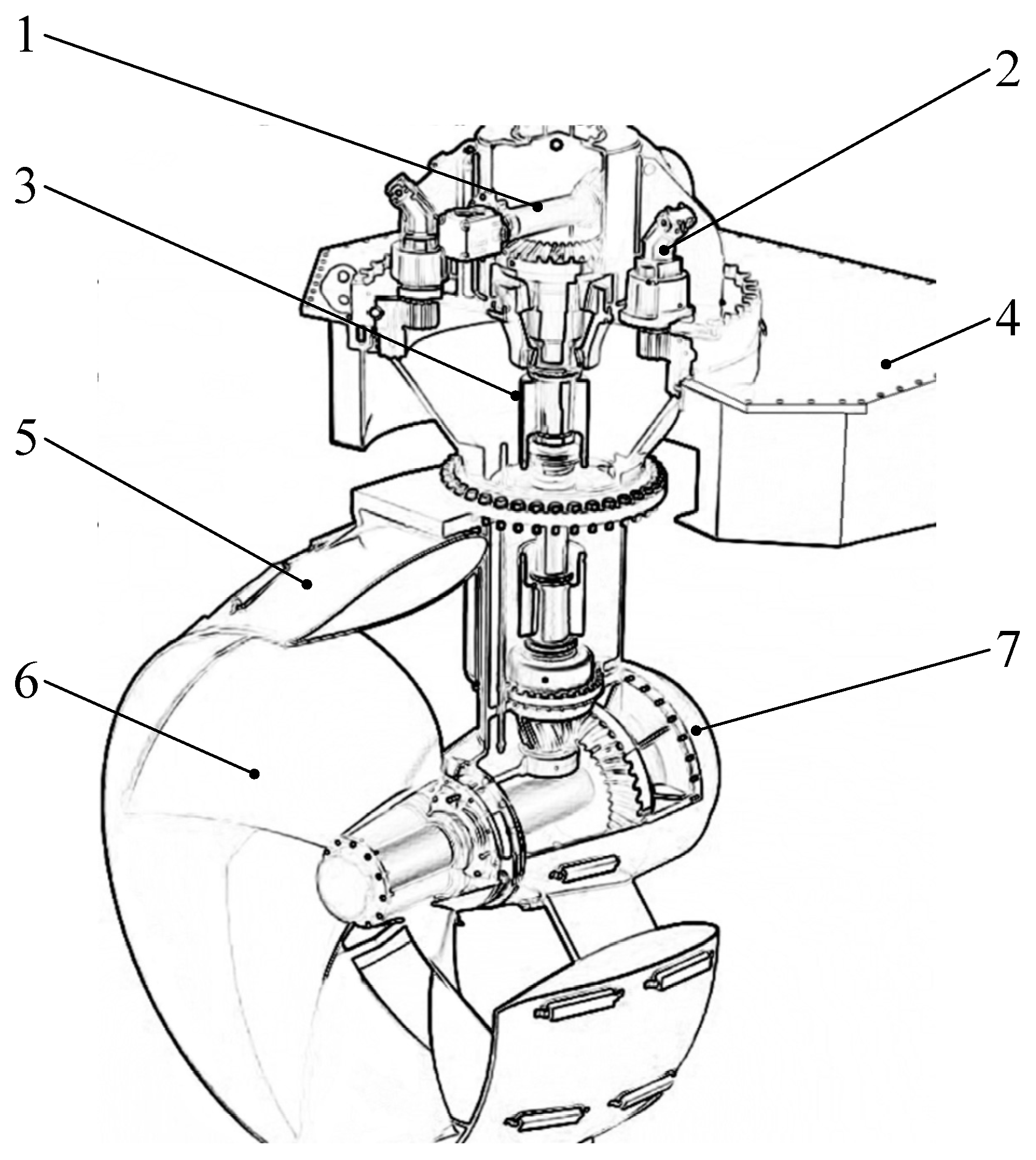 1
2
3
4
5
6
7