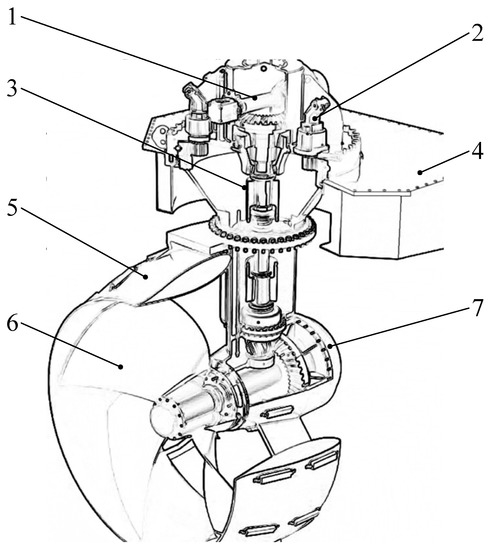 1
2
3
4
5
6
7