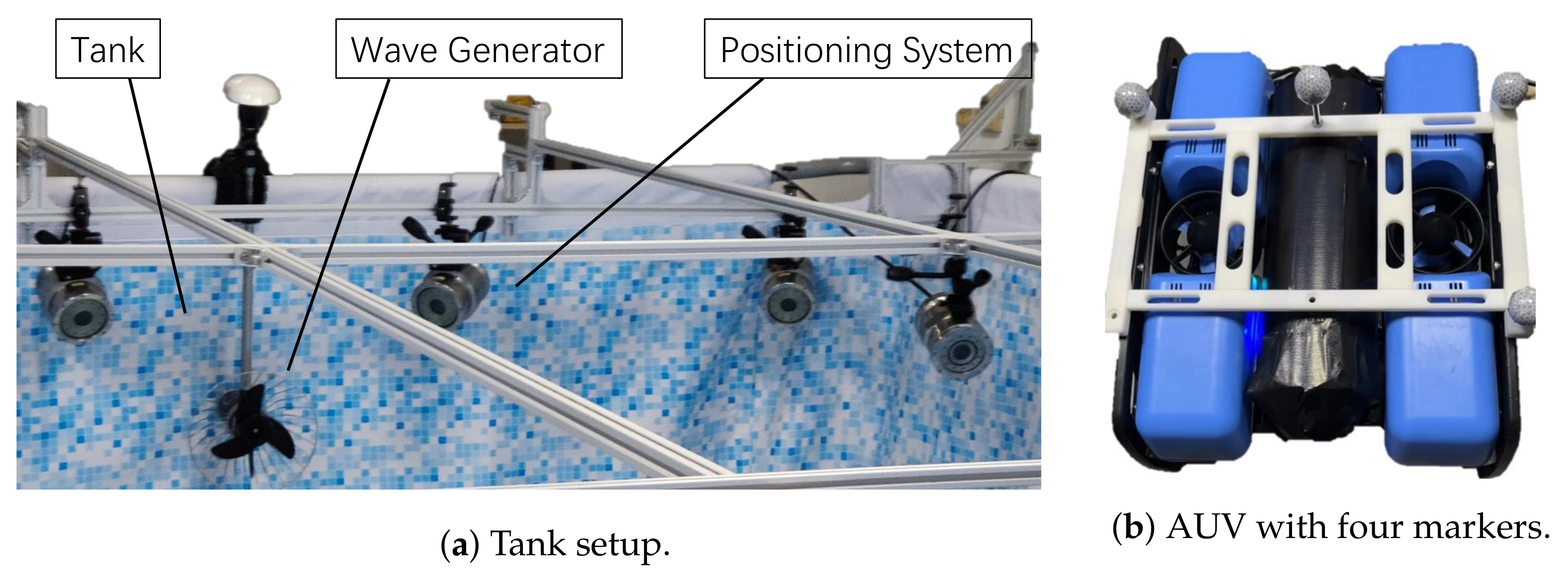 Tank

Wave Generator

Positioning System

(a) Tank setup.

(b) AUV with four markers.