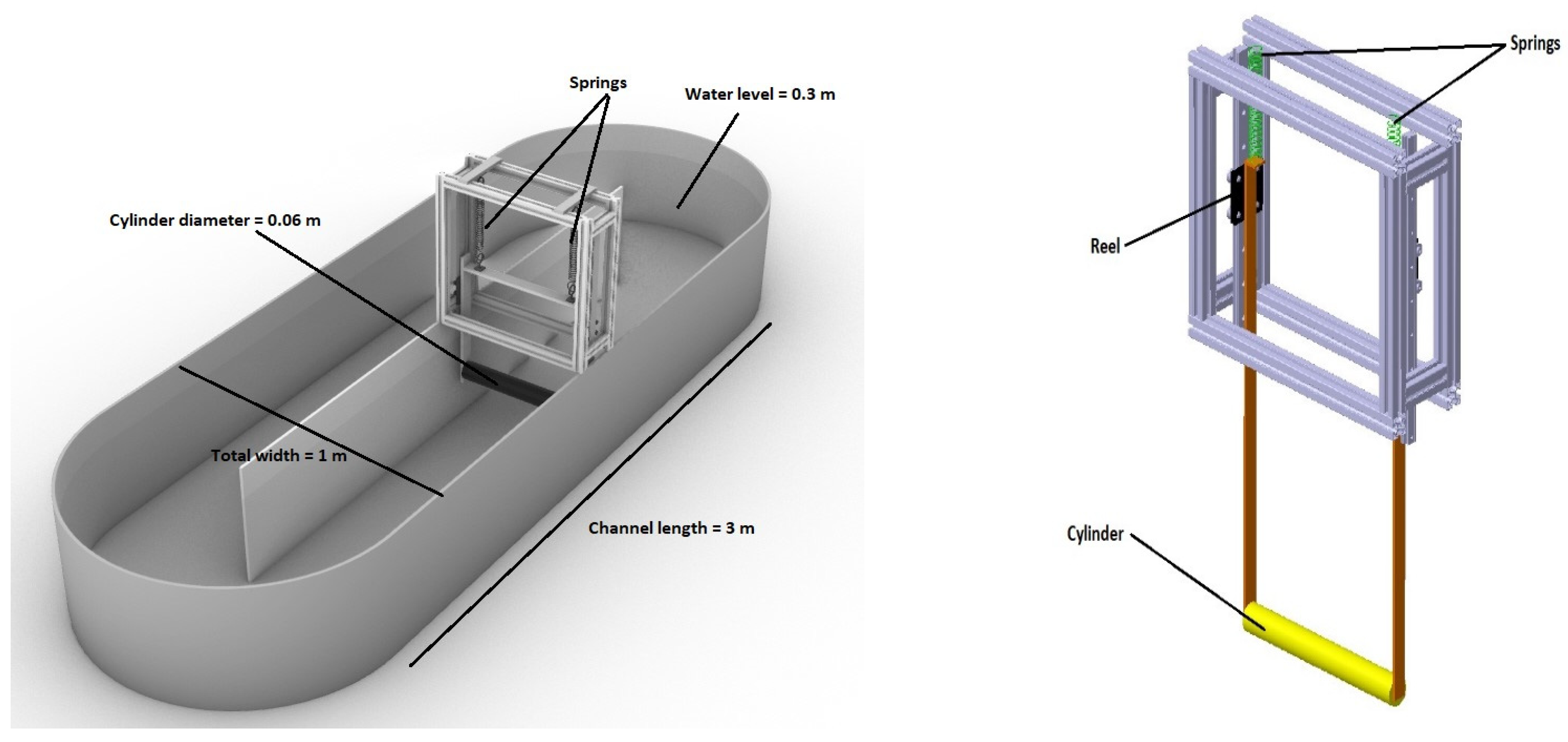 Springs

Water level = 0.3 m

Cylinder diameter = 0.06 m

Total width = 1 m

Channel length = 3 m

Springs

Reel

Cylinder