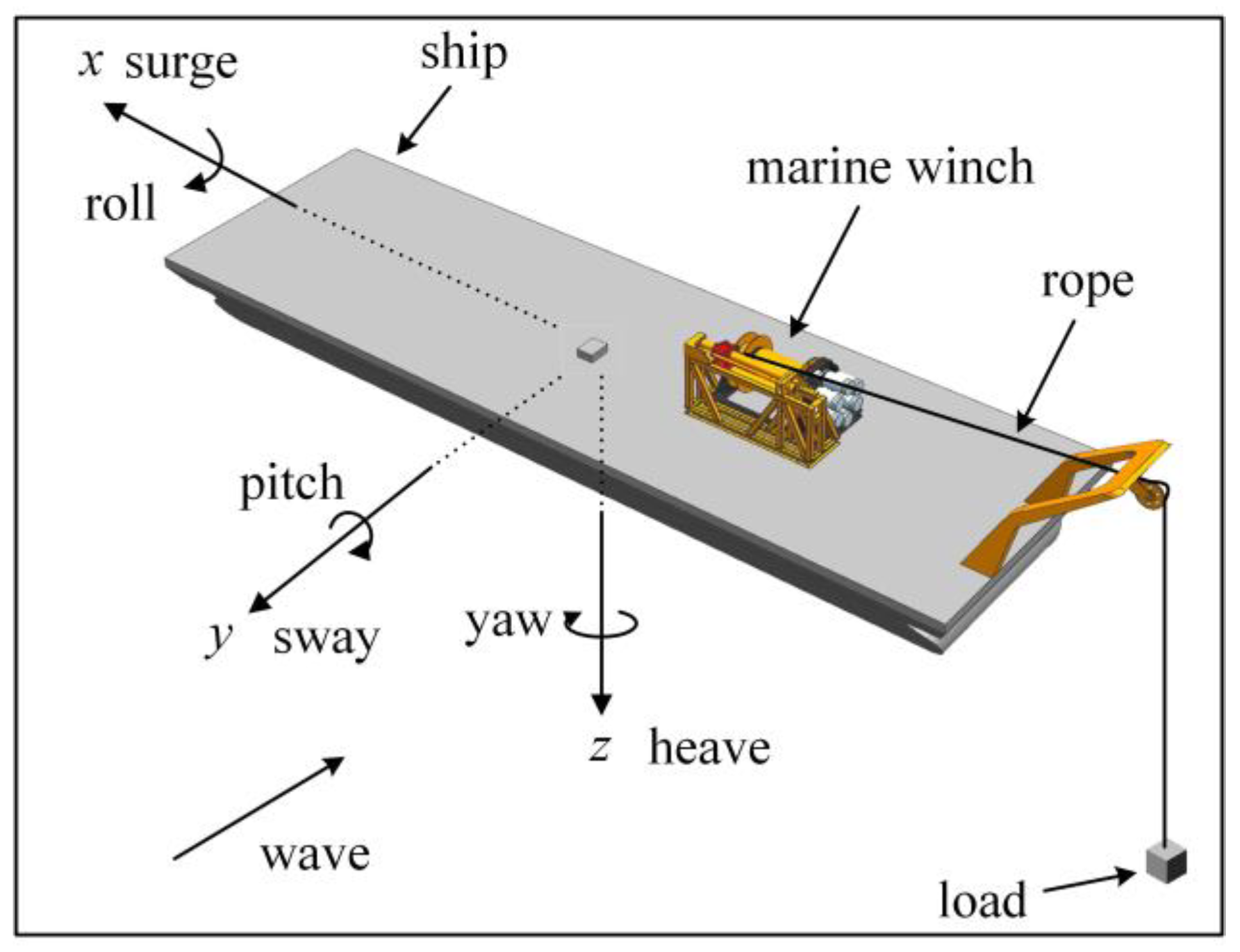 $x$ surge
ship
roll
marine winch
rope
pitch
$y$ sway
yaw
$z$ heave
wave
load