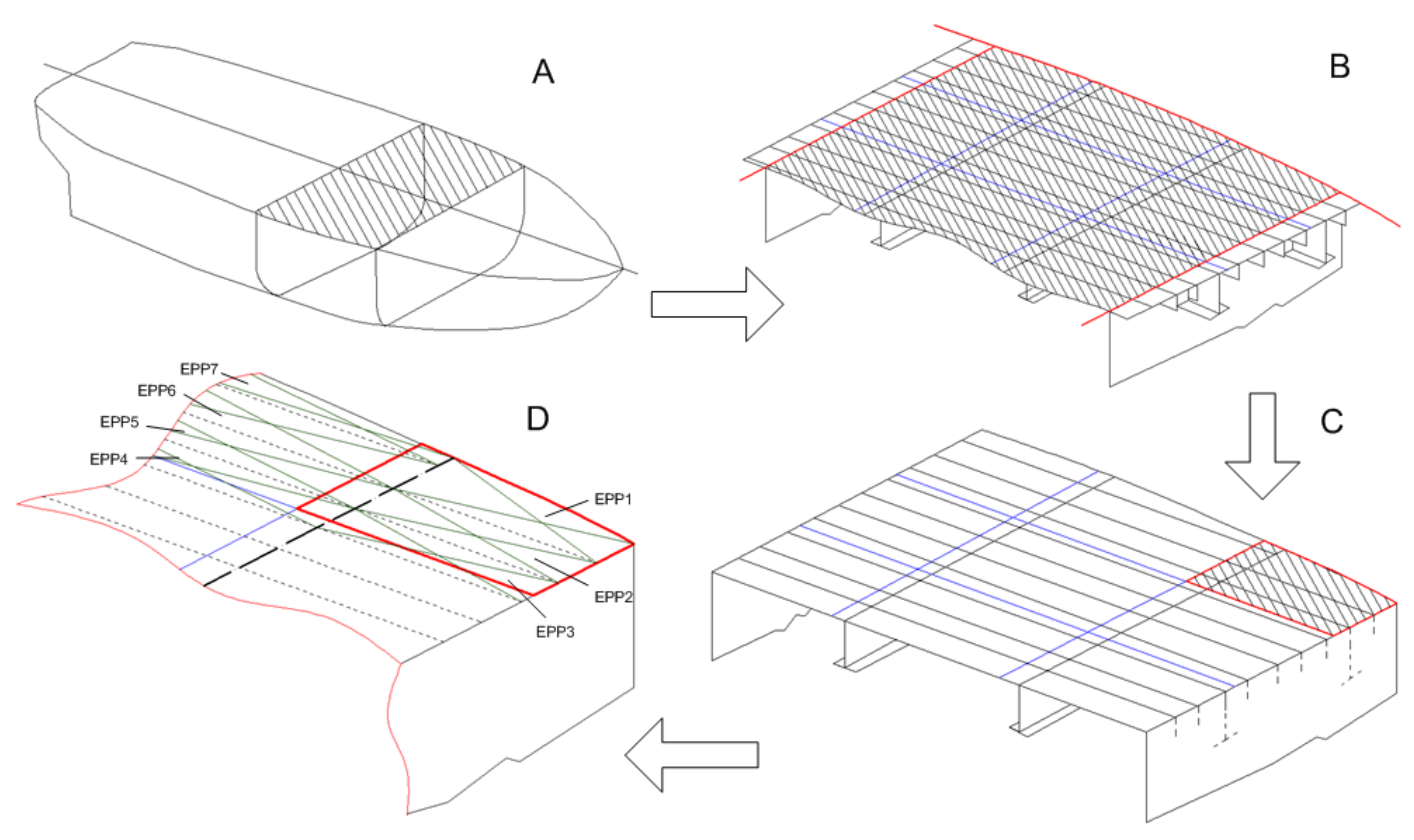 A

B

EPP7
EPP6
EPP5
EPP4

D

C

EPP1

EPP2

EPP3