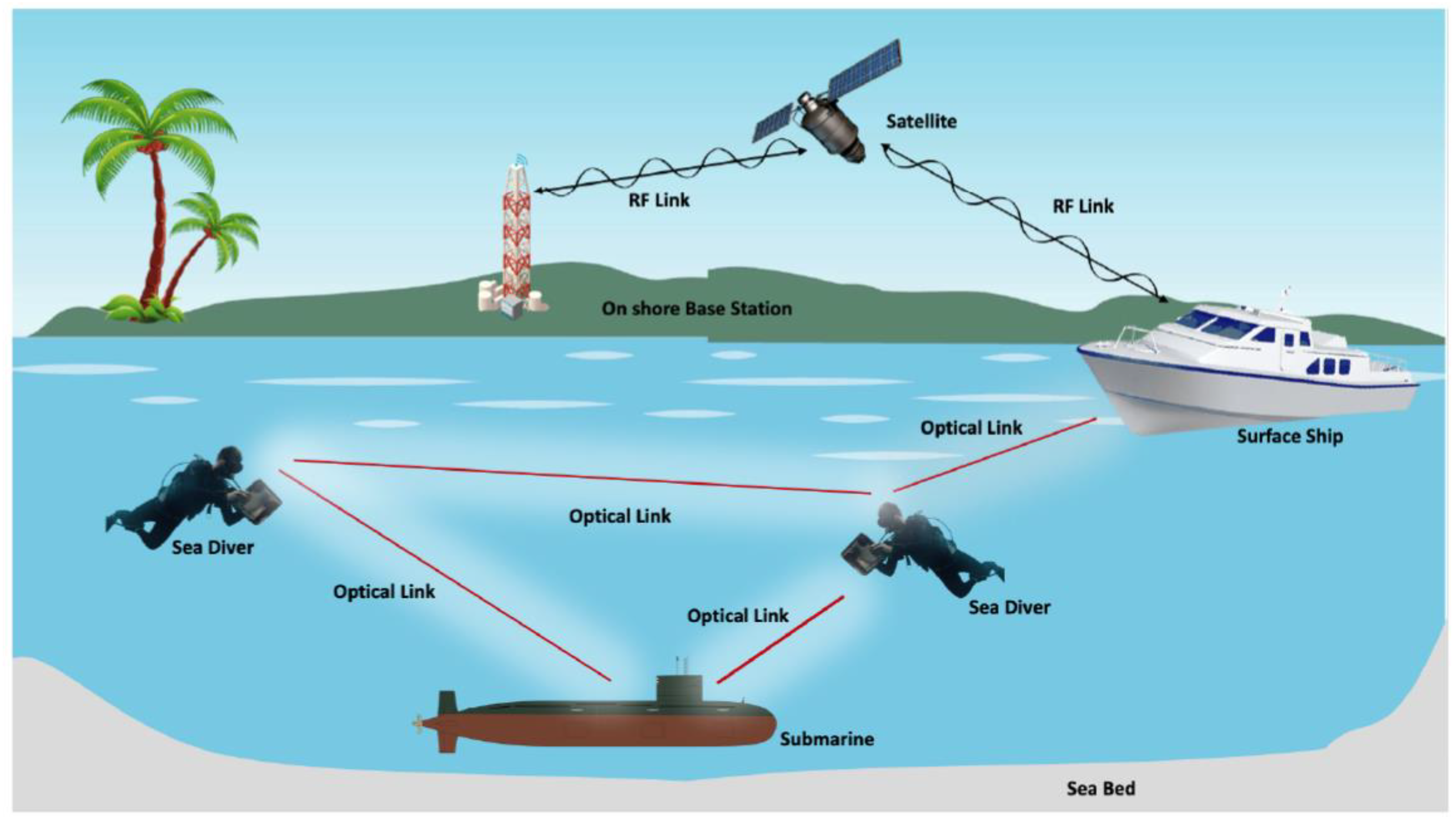 Satellite

RF Link

RF Link

On shore Base Station

Optical Link

Surface Ship

Optical Link

Sea Diver

Optical Link

Optical Link

Sea Diver

Submarine

Sea Bed