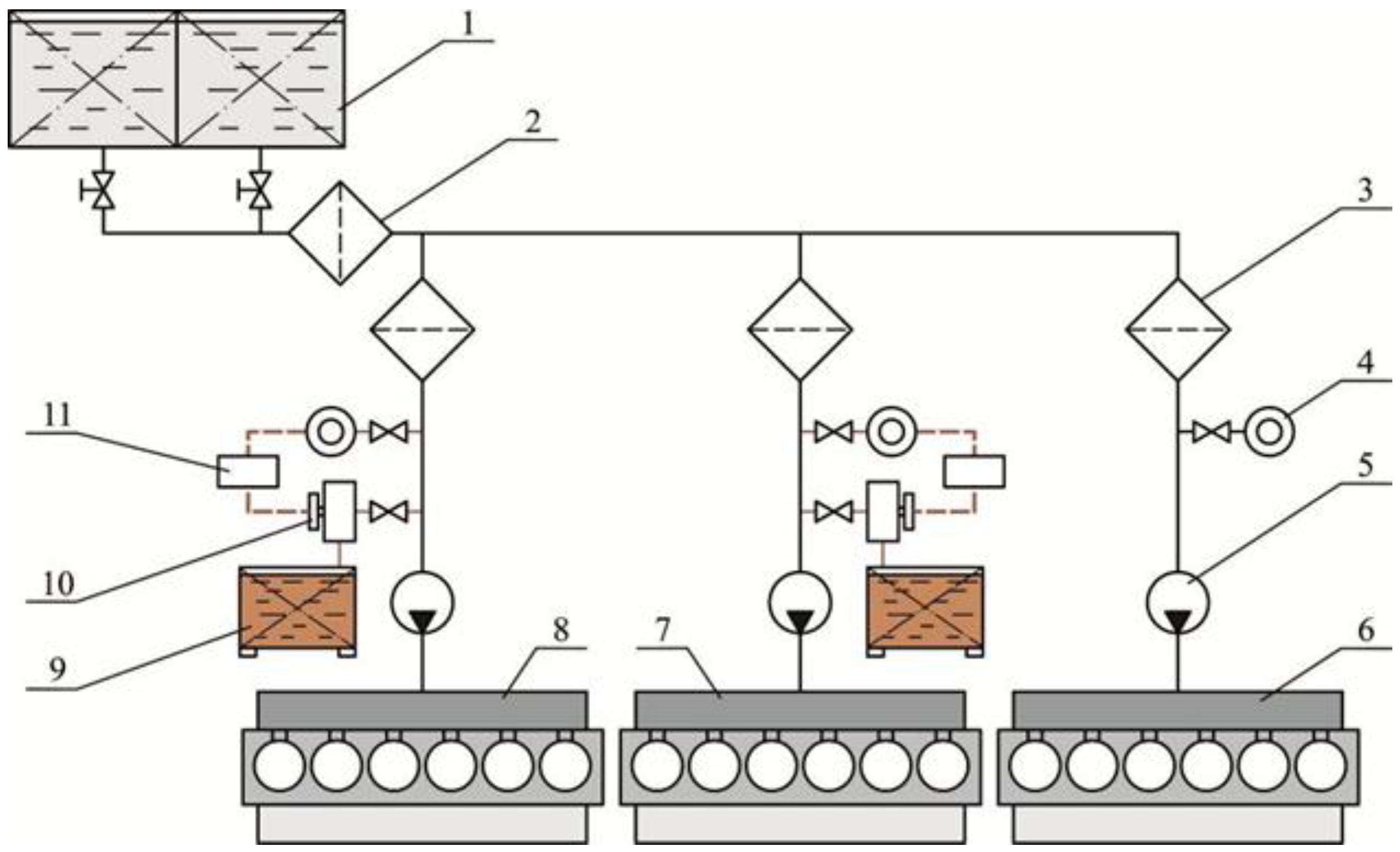 1
2
3
4
11
5
10
8
7
6
9