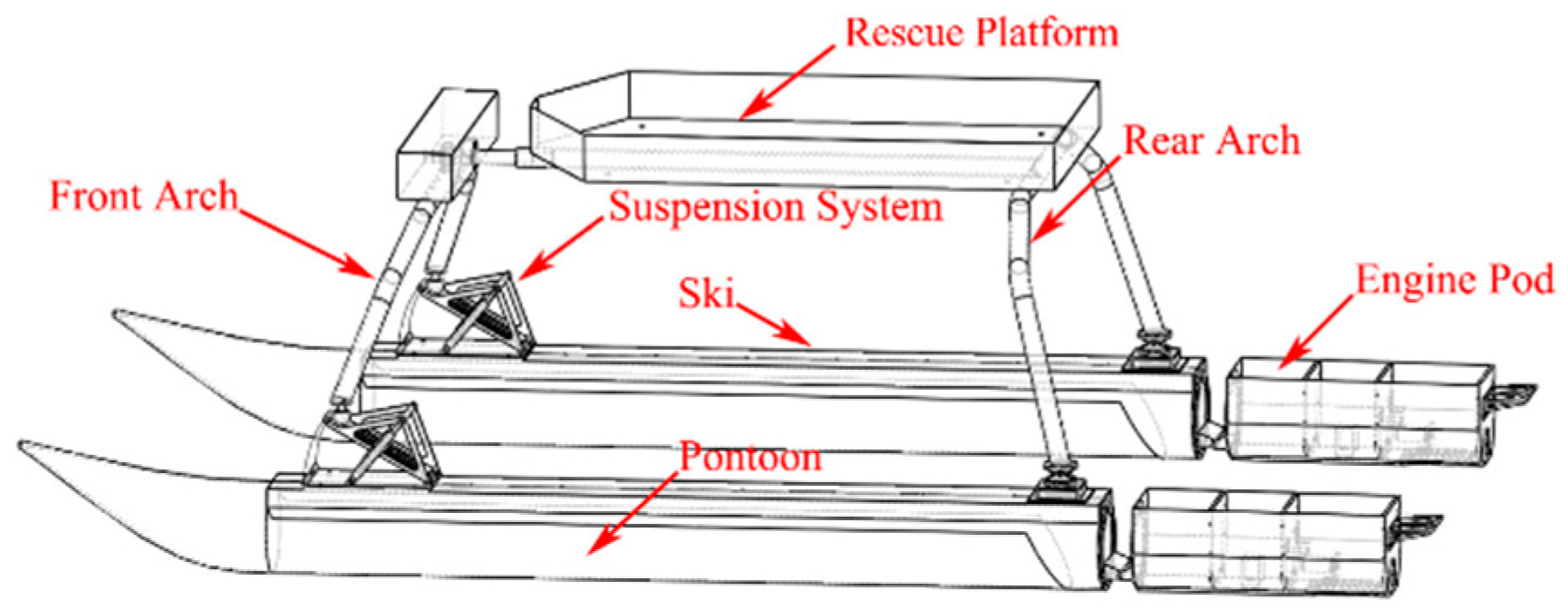 Rescue Platform
Rear Arch
Front Arch
Suspension System
Ski
Engine Pod
Pontoon