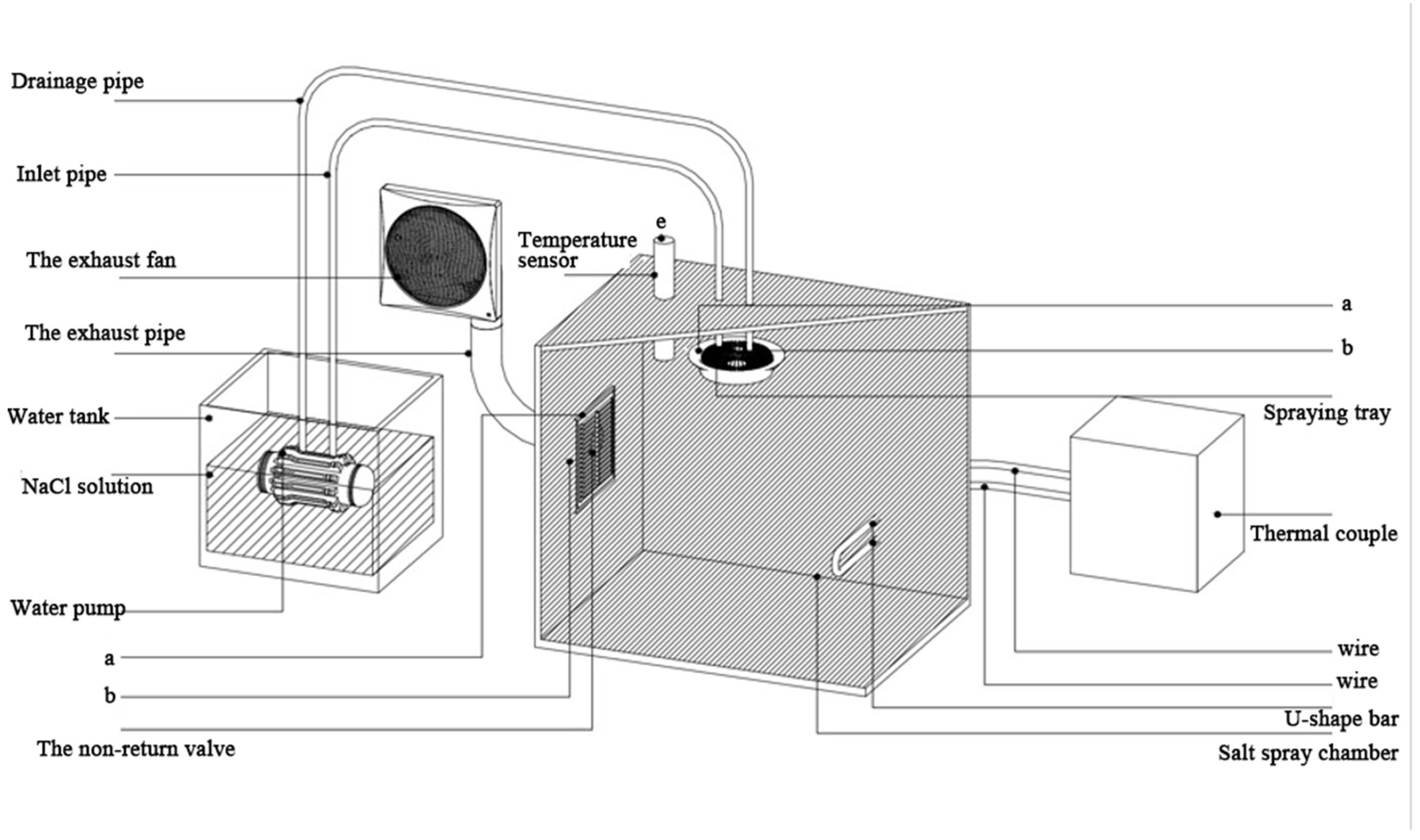 Drainage pipe

Inlet pipe

The exhaust fan

The exhaust pipe

Water tank

NaCl solution

Water pump

a

b

The non-return valve

e

Temperature sensor

a

b

Spraying tray

Thermal couple

wire

wire

U-shape bar

Salt spray chamber