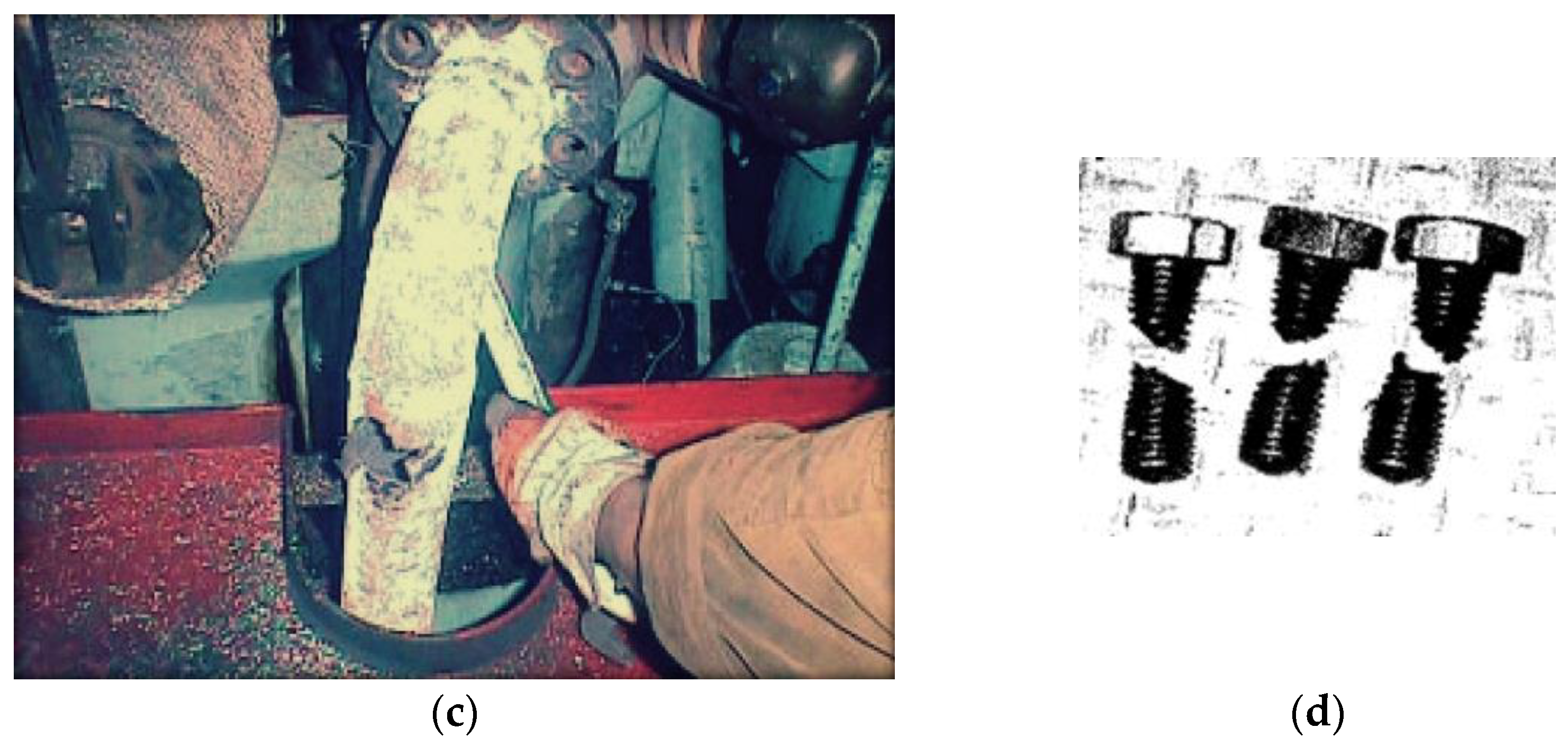 (c)

(d)