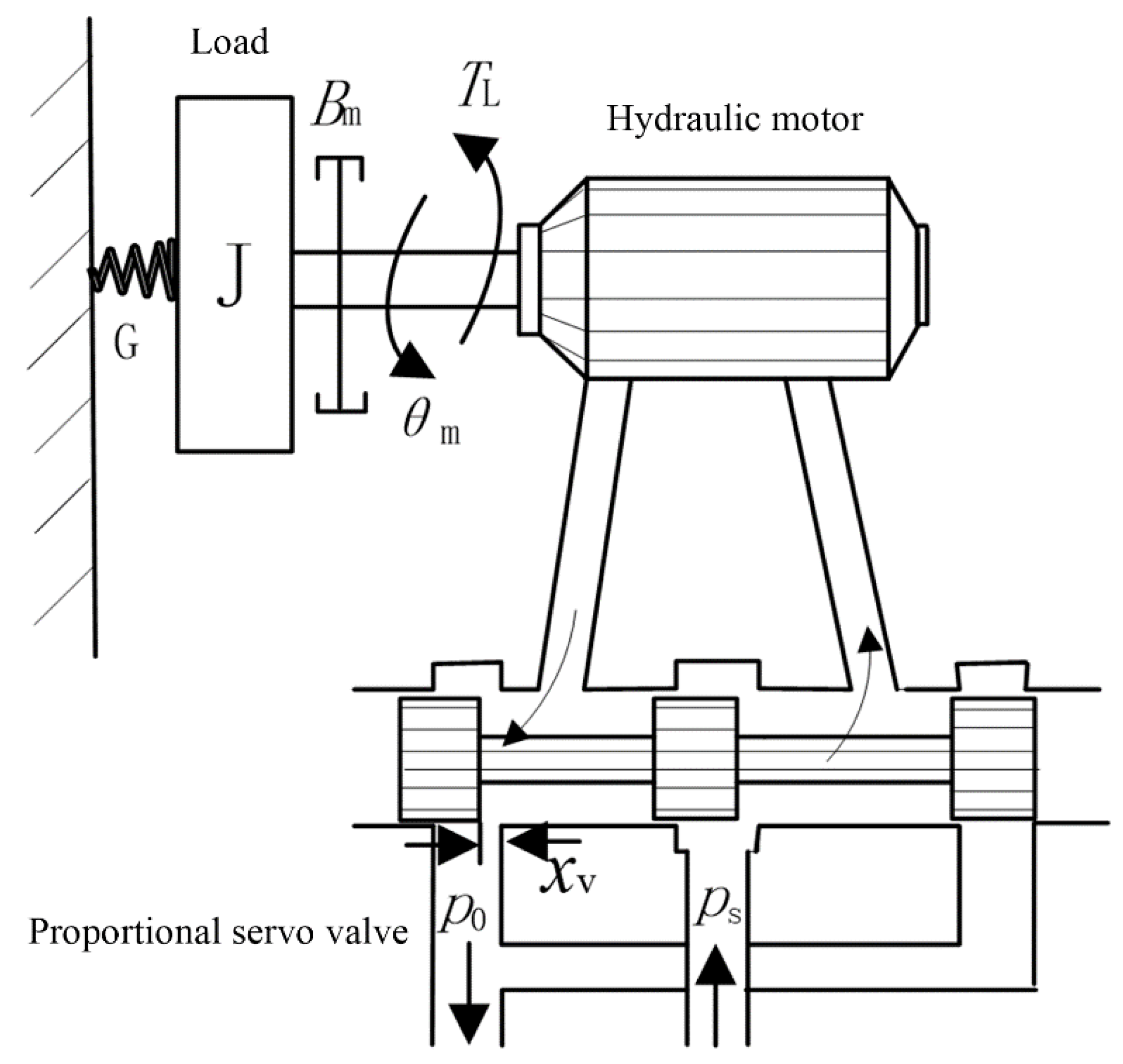 Load

$B_m$

$T_L$

Hydraulic motor

J

G

$\theta_m$

$x_v$

$p_0$

$p_s$

Proportional servo valve