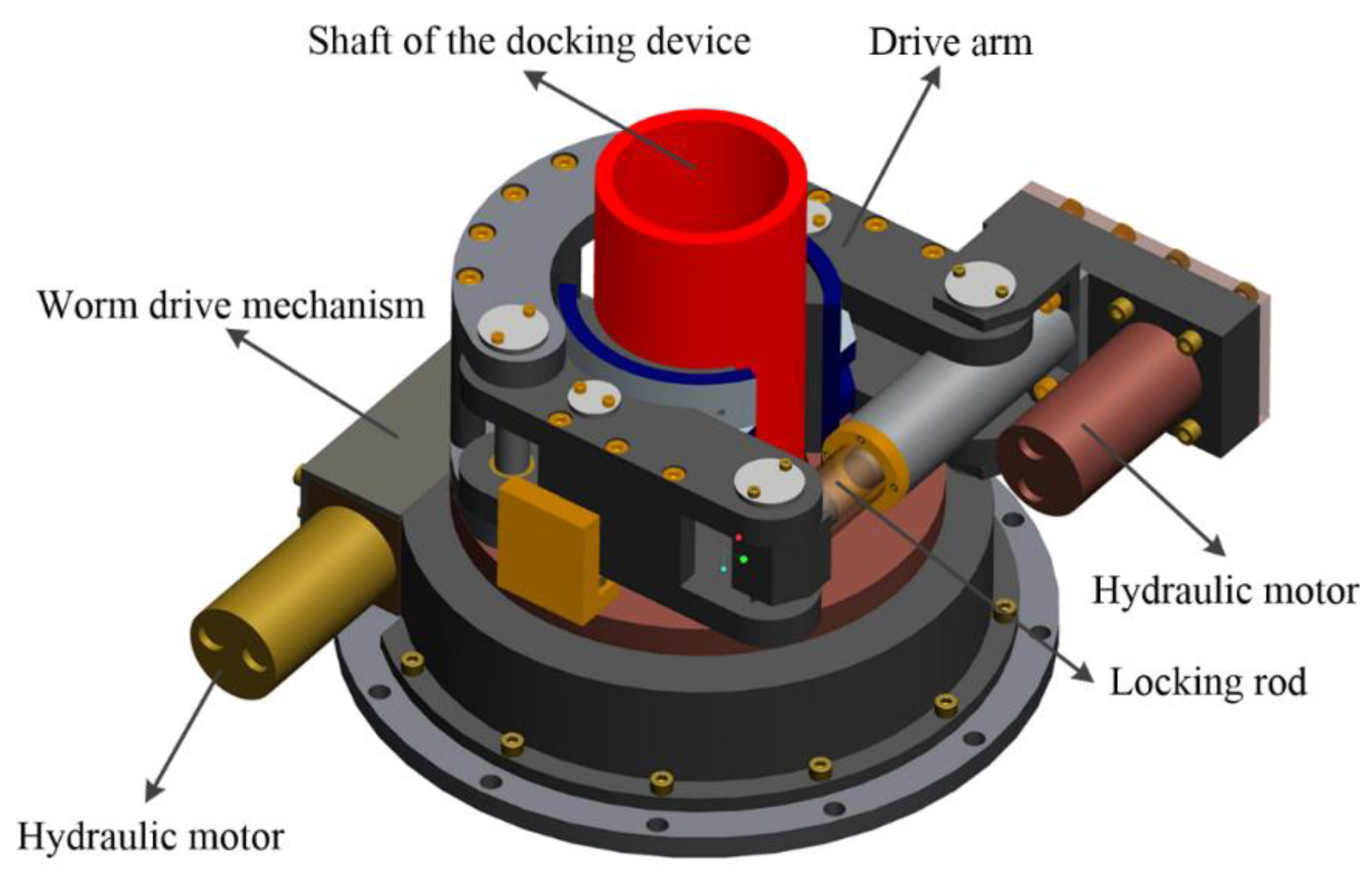 Shaft of the docking device

Drive arm

Worm drive mechanism

Hydraulic motor

Locking rod

Hydraulic motor