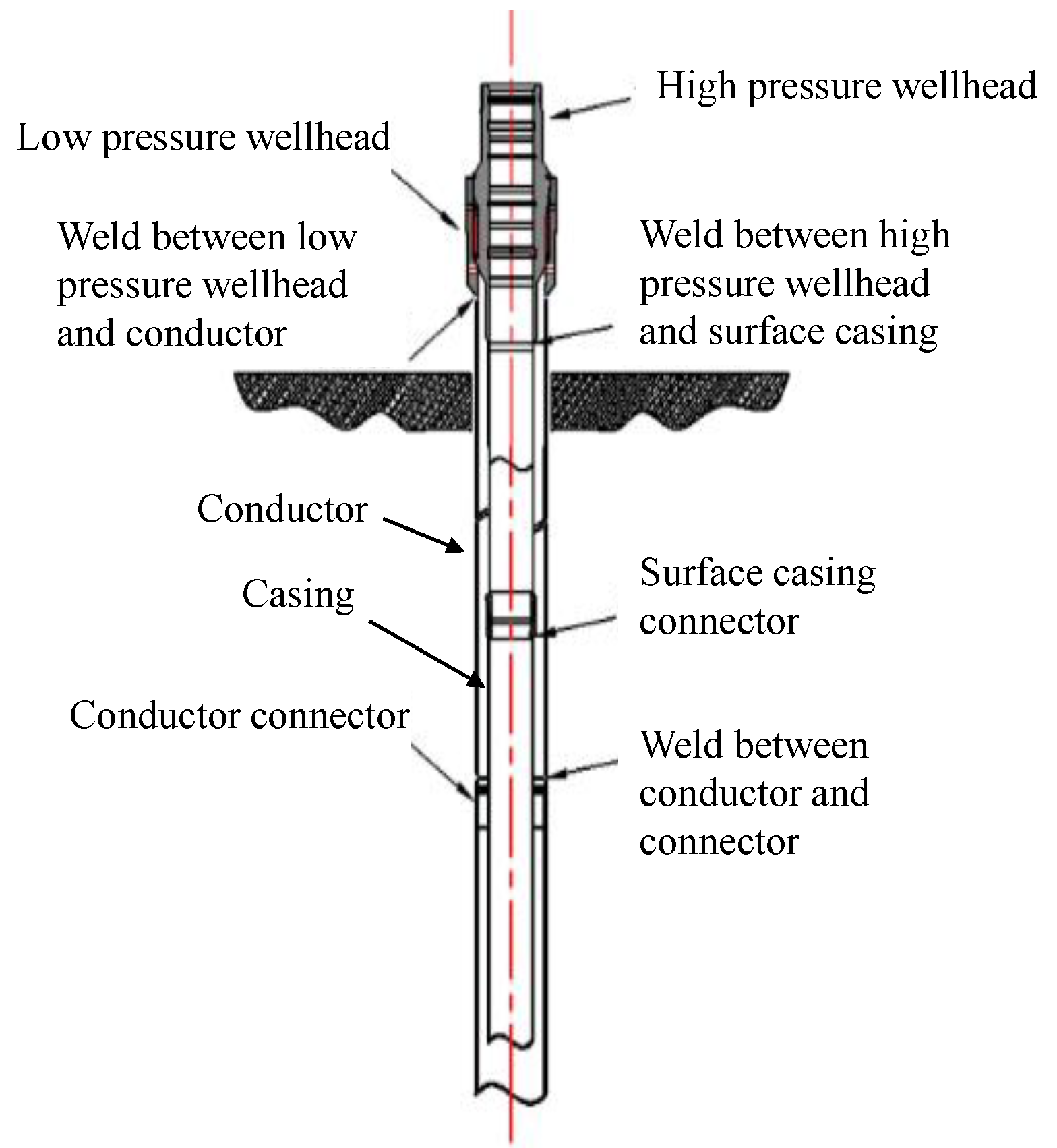 High pressure wellhead

Low pressure wellhead

Weld between low pressure wellhead and conductor

Weld between high pressure wellhead and surface casing

Conductor

Casing

Surface casing connector

Conductor connector

Weld between conductor and connector