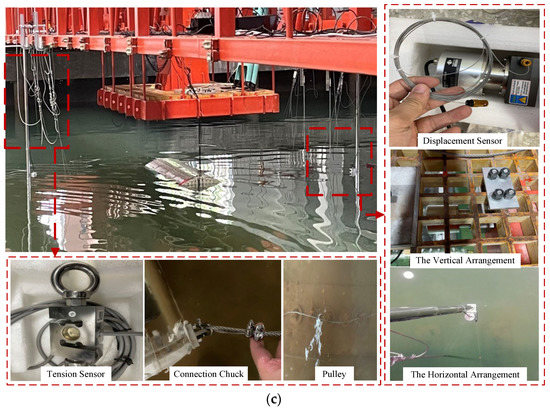 Displacement Sensor

The Vertical Arrangement

The Horizontal Arrangement

Tension Sensor

Connection Chuck

Pulley

(c)