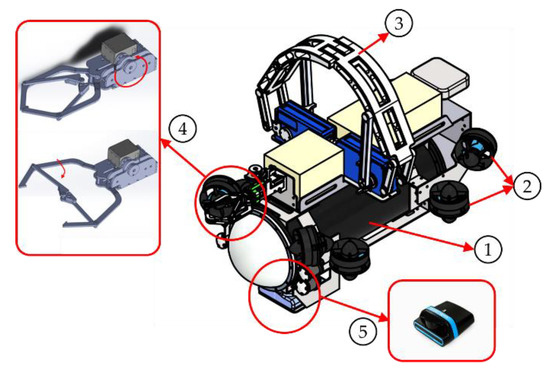 3
4
2
1
5