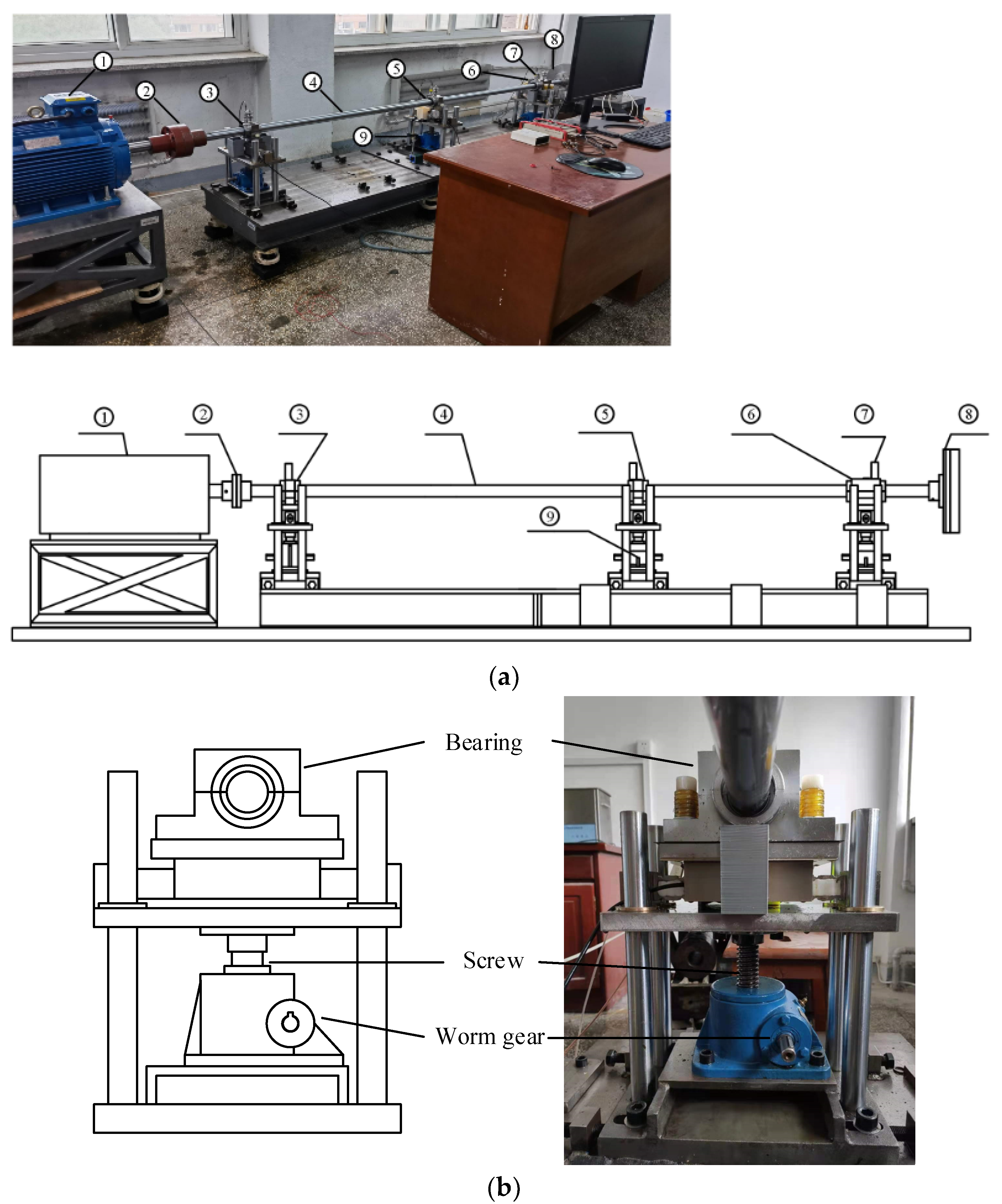 ①
②
③
④
⑤
⑥
⑦
⑧
⑨

①
②
③
④
⑤
⑥
⑦
⑧
⑨

(a)

Bearing
Screw
Worm gear

(b)