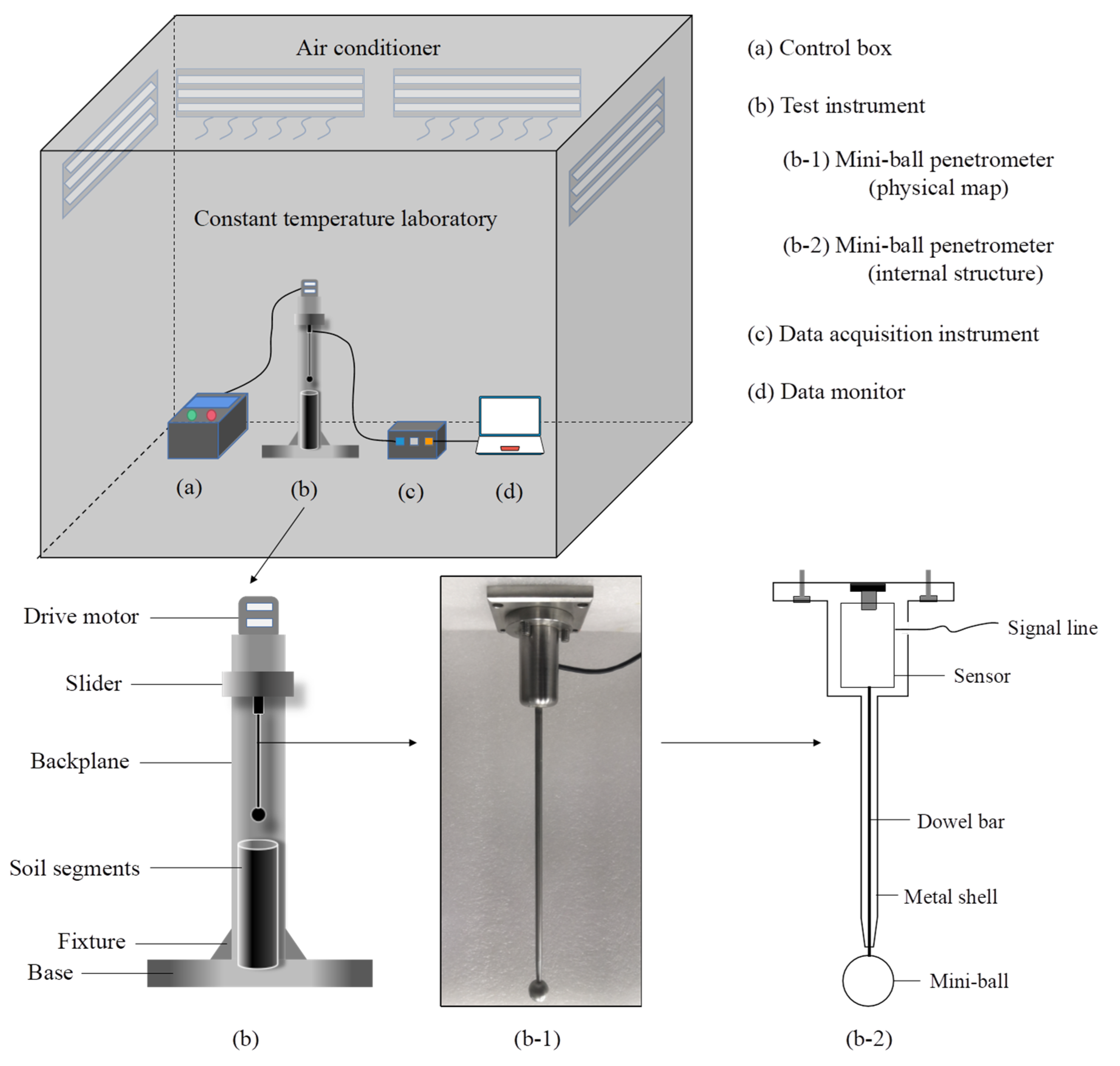 Air conditioner

Constant temperature laboratory

(a) (b) (c) (d)

(a) Control box

(b) Test instrument

(b-1) Mini-ball penetrometer (physical map)

(b-2) Mini-ball penetrometer (internal structure)

(c) Data acquisition instrument

(d) Data monitor

Drive motor

Slider

Backplane

Soil segments

Fixture

Base

(b)

(b-1)

Signal line

Sensor

Dowel bar

Metal shell

Mini-ball

(b-2)