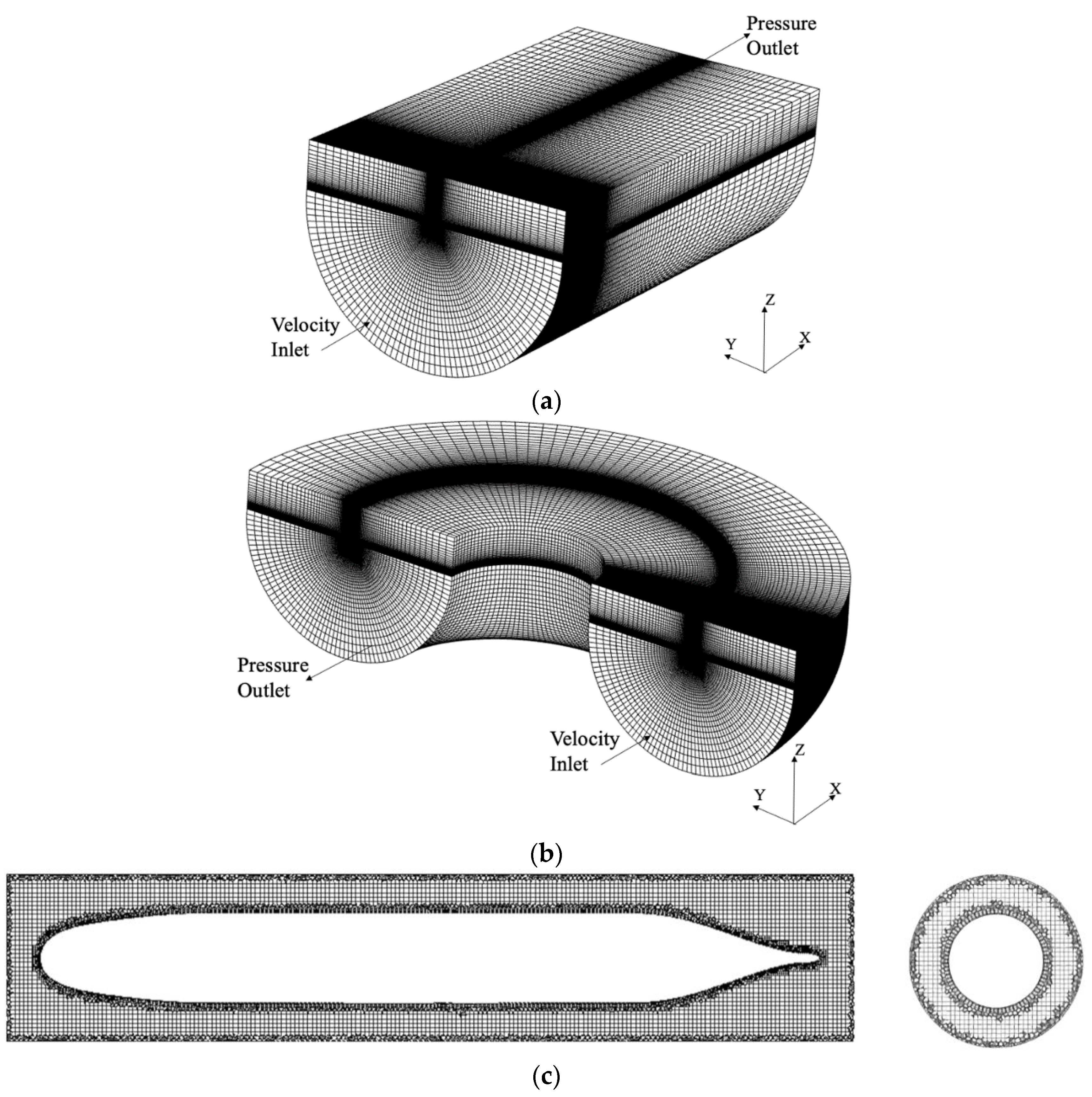 Pressure Outlet

Velocity Inlet

Z
Y
X

(a)

Pressure Outlet

Velocity Inlet

Z
Y
X

(b)

(c)