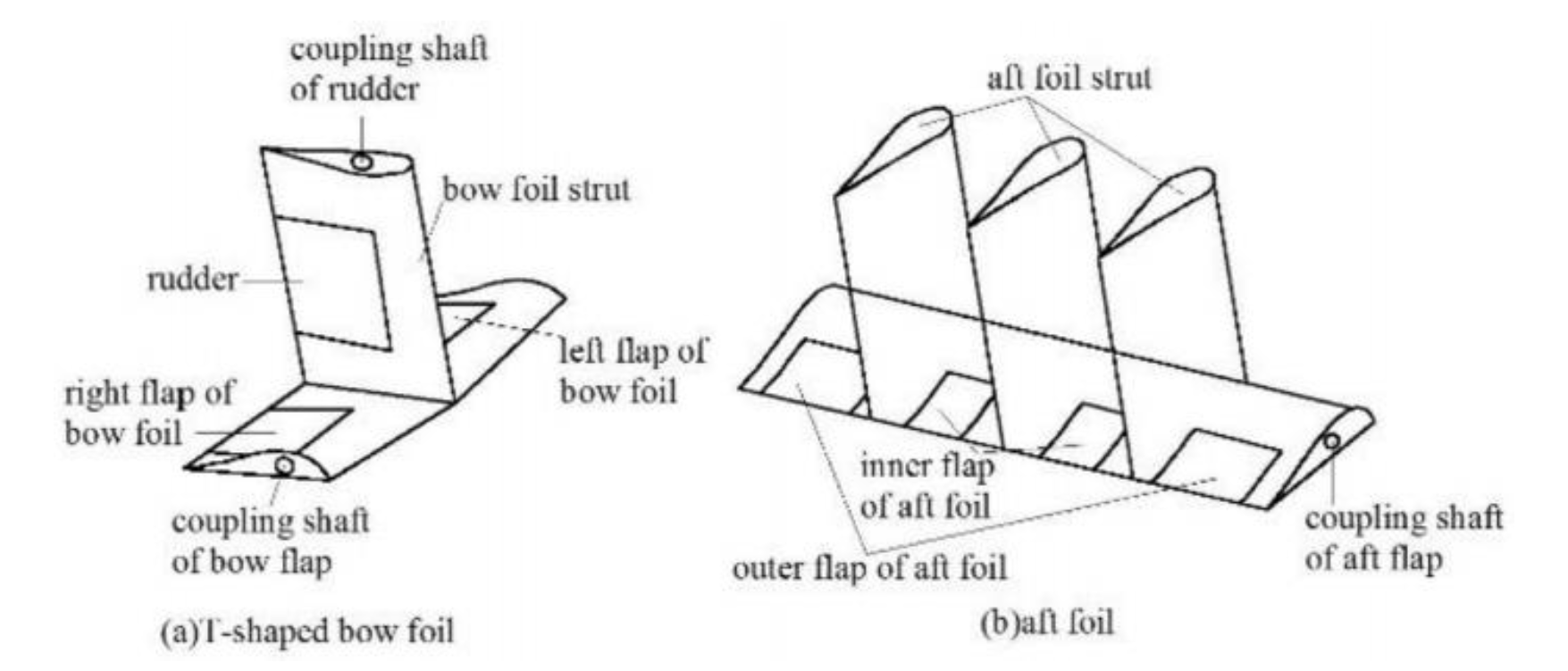 coupling shaft of rudder

bow foil strut

rudder

left flap of bow foil

right flap of bow foil

coupling shaft of bow flap

(a)T-shaped bow foil

aft foil strut

inner flap of aft foil

outer flap of aft foil

coupling shaft of aft flap

(b)aft foil