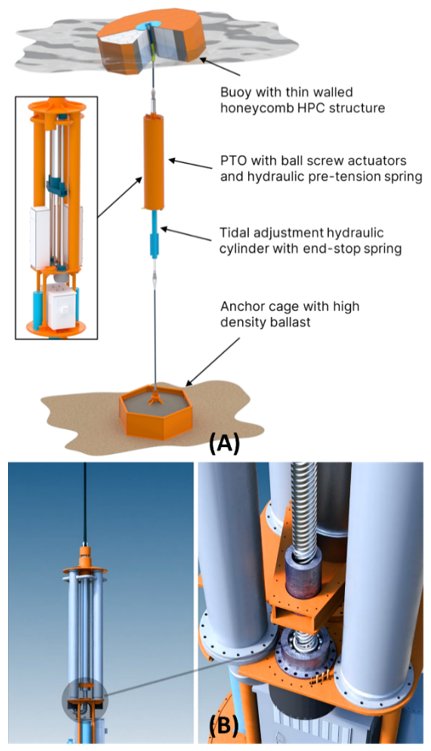 Buoy with thin walled honeycomb HPC structure

PTO with ball screw actuators and hydraulic pre-tension spring

Tidal adjustment hydraulic cylinder with end-stop spring

Anchor cage with high density ballast

(A)

(B)