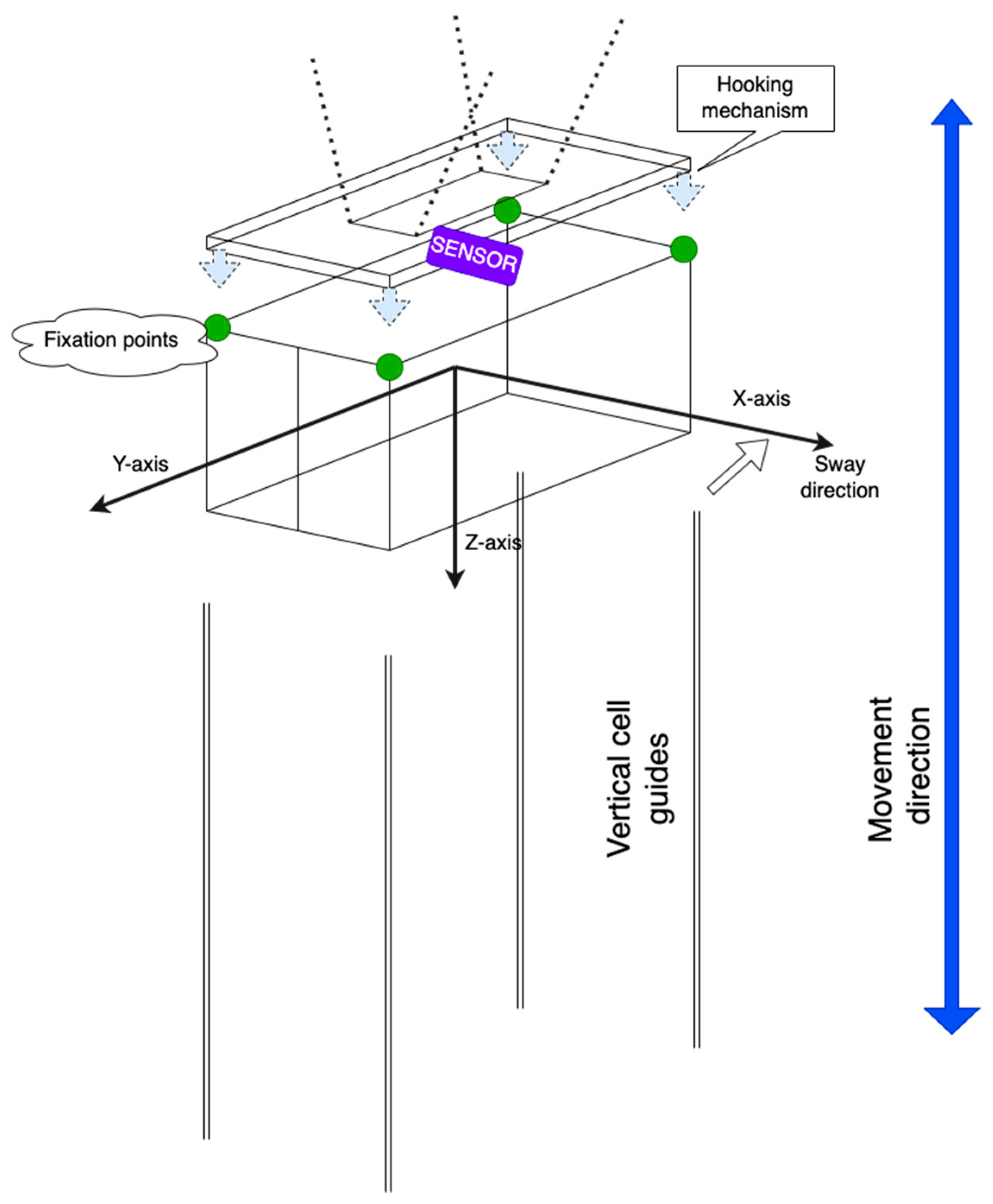 Hooking mechanism

SENSOR

Fixation points

X-axis

Y-axis

Sway direction

Z-axis

Vertical cell guides

Movement direction