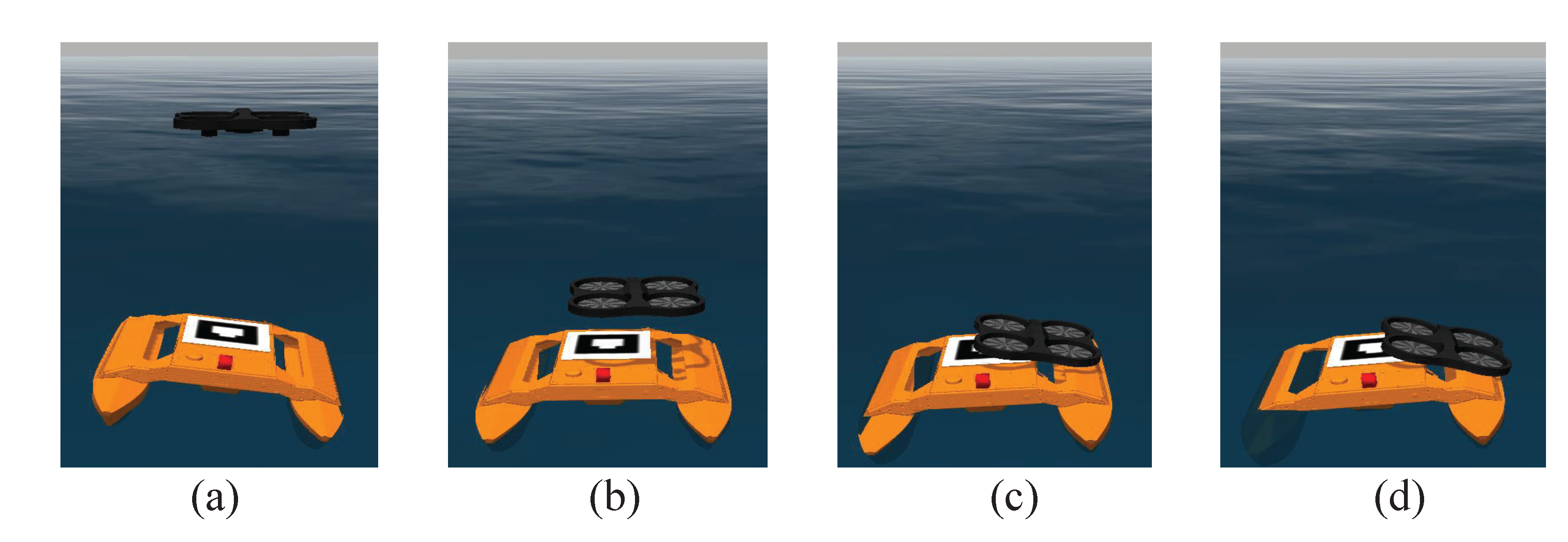 (a)

(b)

(c)

(d)