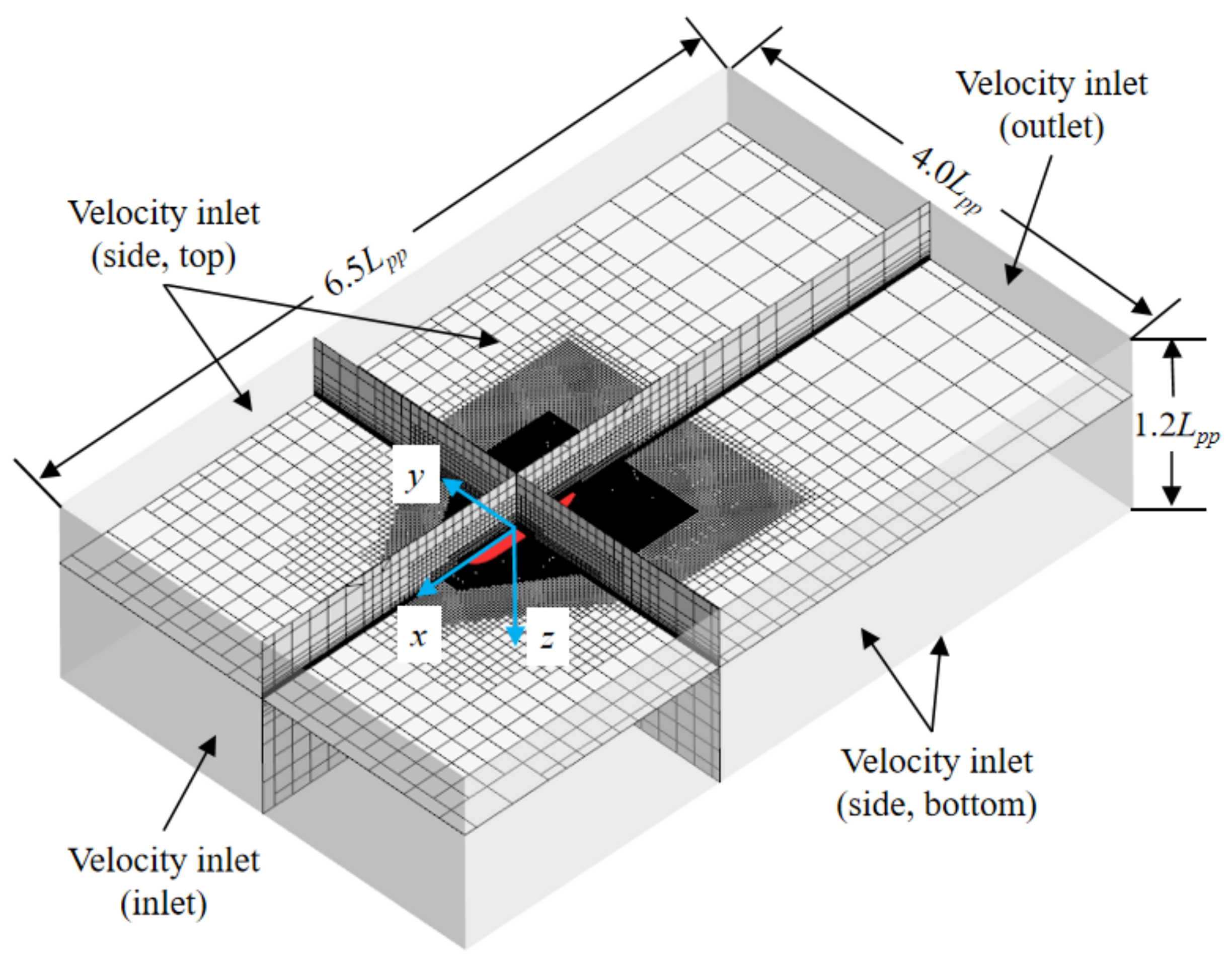 Velocity inlet
(outlet)

$4.0L_{pp}$

Velocity inlet
(side, top)

$6.5L_{pp}$

$1.2L_{pp}$

$y$

$x$

$z$

Velocity inlet
(side, bottom)

Velocity inlet
(inlet)