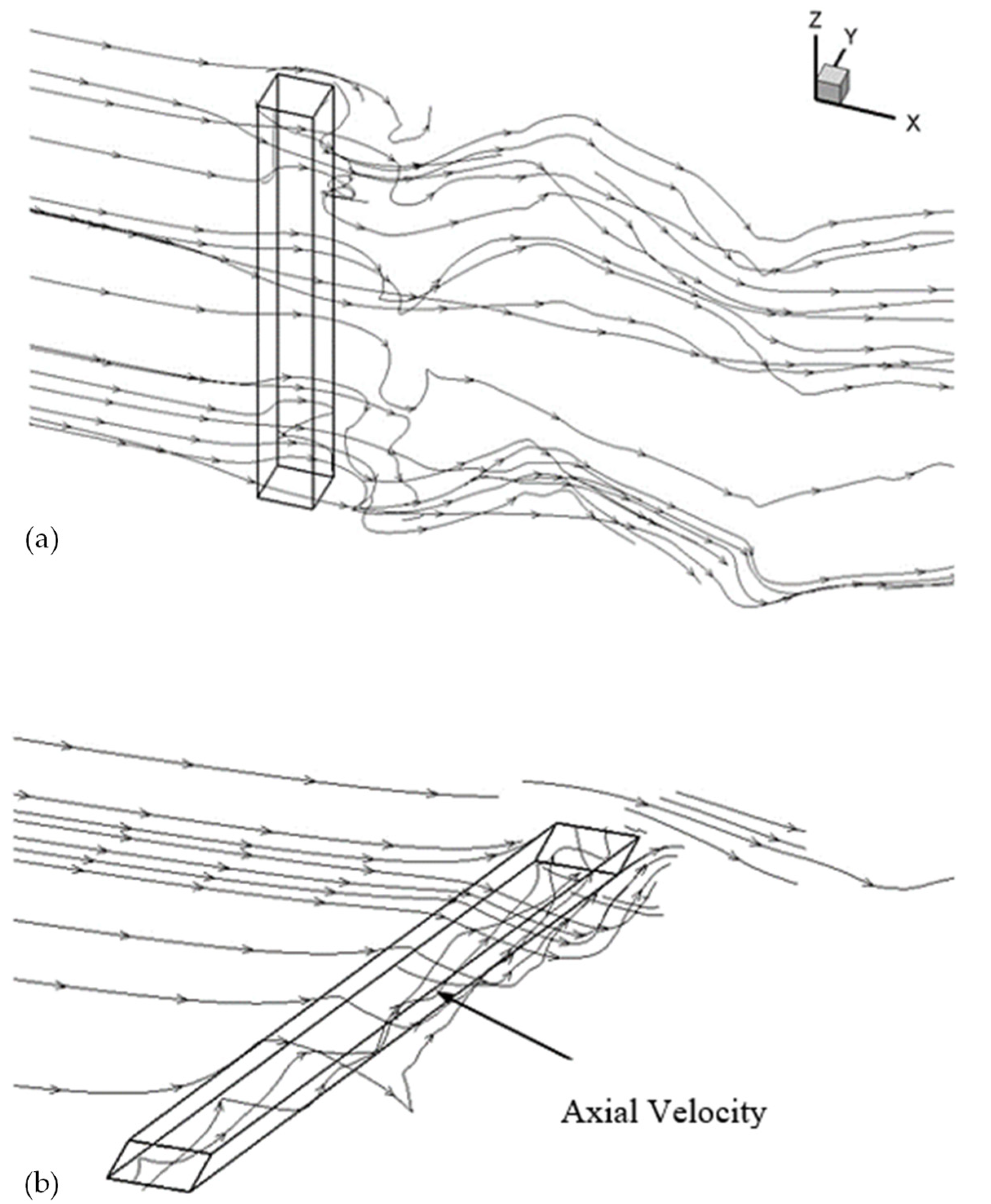 Z
Y
X

(a)

Axial Velocity

(b)