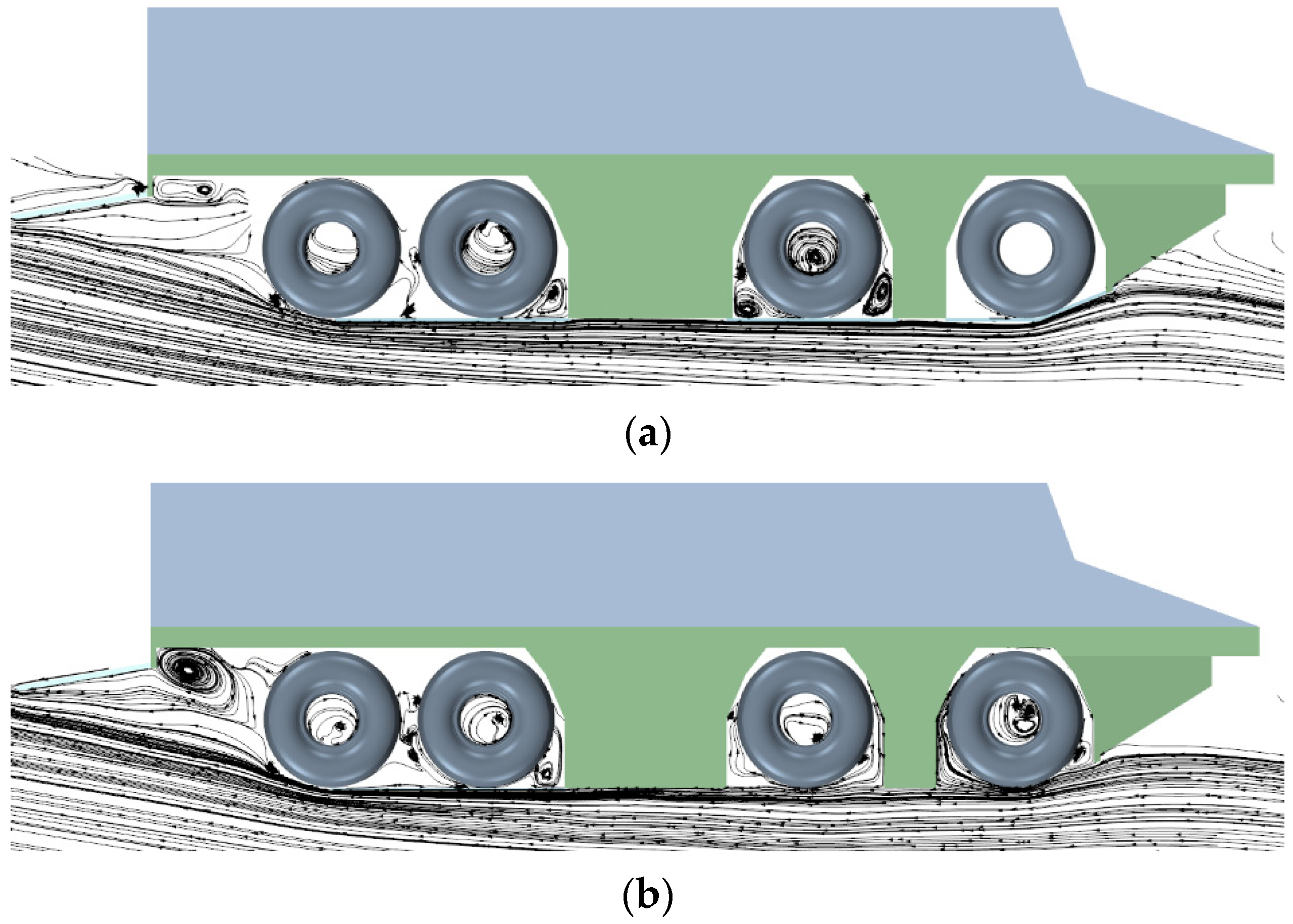 (a)

(b)