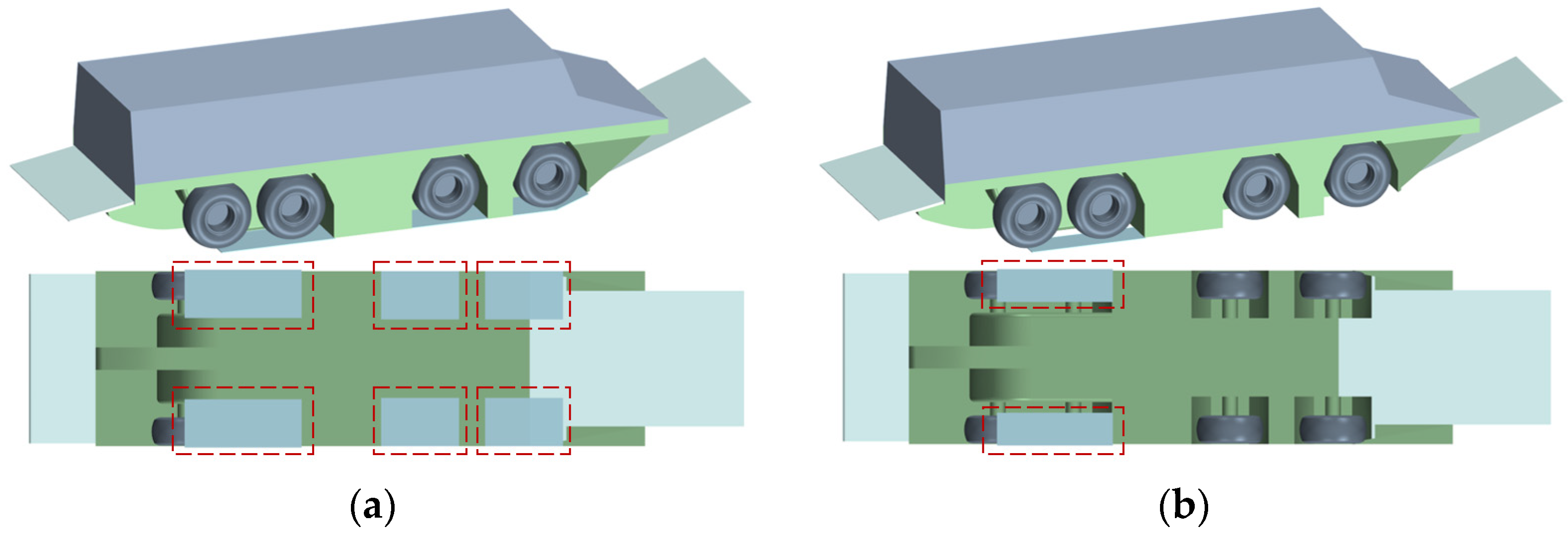 (a)

(b)