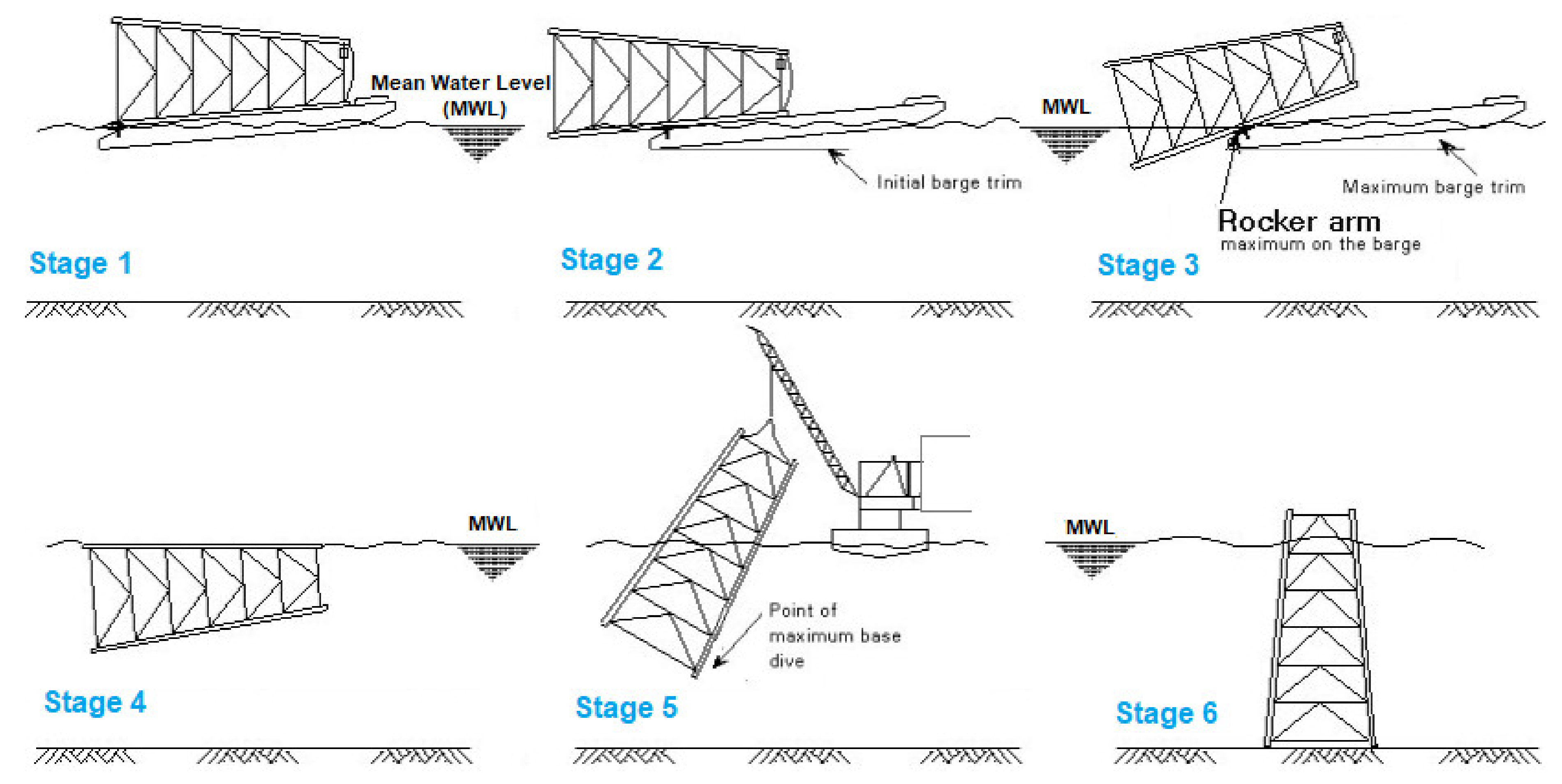 Mean Water Level (MWL)

Stage 1

Initial barge trim

Stage 2

MWL

Maximum barge trim

Rocker arm
maximum on the barge

Stage 3

MWL

Stage 4

Point of maximum base dive

Stage 5

MWL

Stage 6