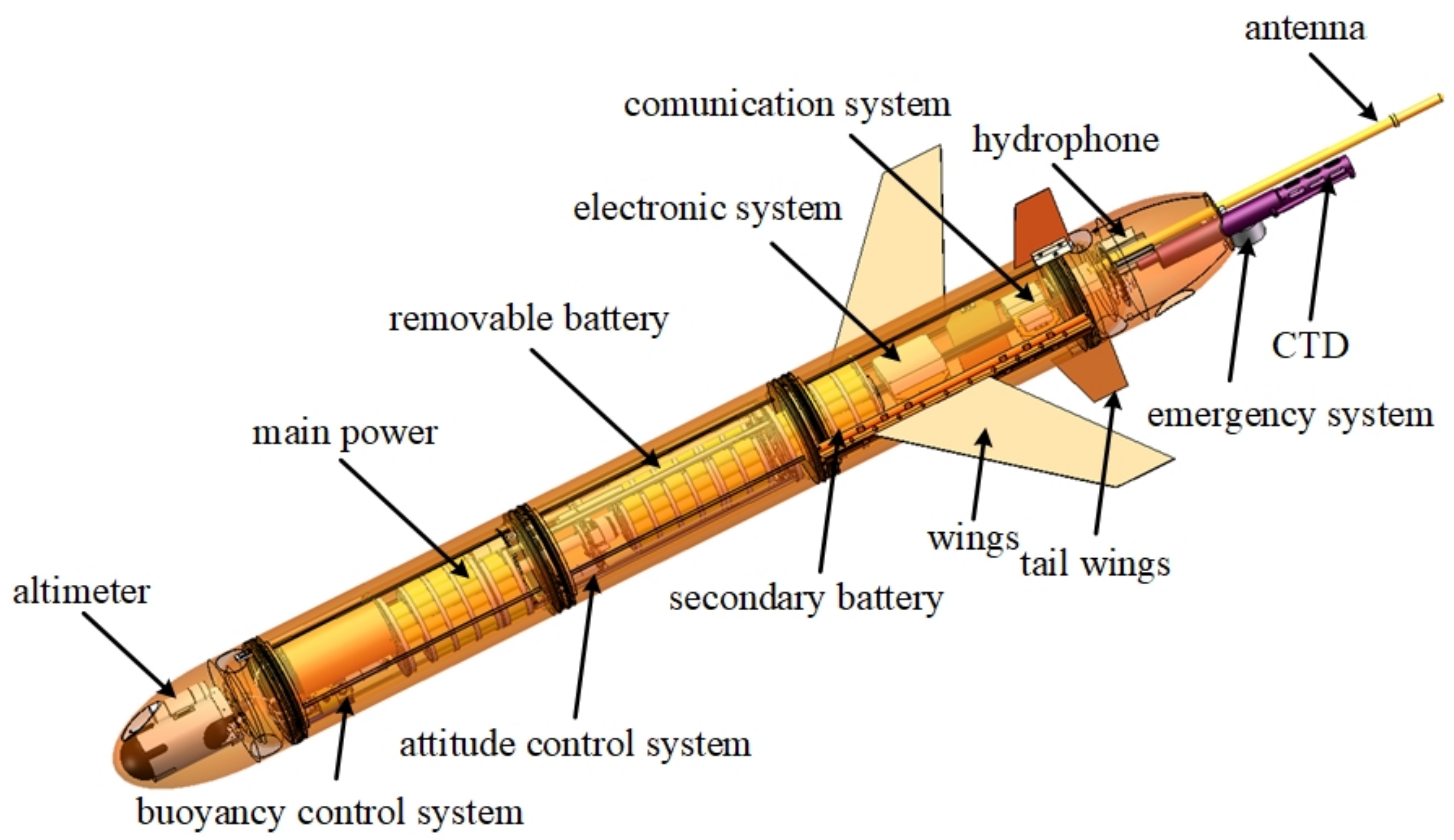 antenna
comunication system
hydrophone
electronic system
removable battery
CTD
emergency system
main power
wings
tail wings
altimeter
secondary battery
attitude control system
buoyancy control system