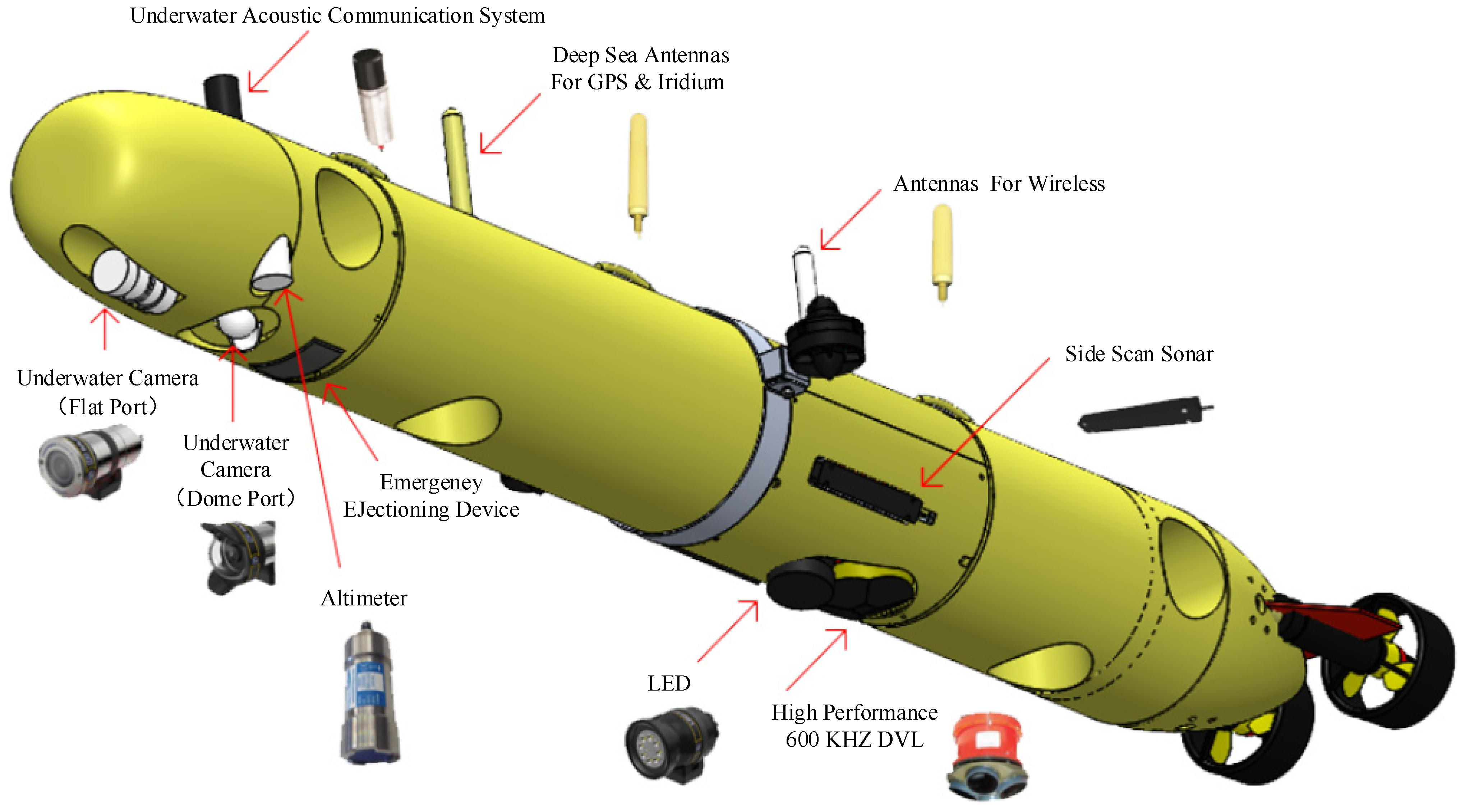 Underwater Acoustic Communication System

Deep Sea Antennas
For GPS & Iridium

Antennas For Wireless

Side Scan Sonar

Underwater Camera
(Flat Port)

Underwater
Camera
(Dome Port)

Emergeney
EJectioning Device

Altimeter

LED

High Performance
600 KHZ DVL