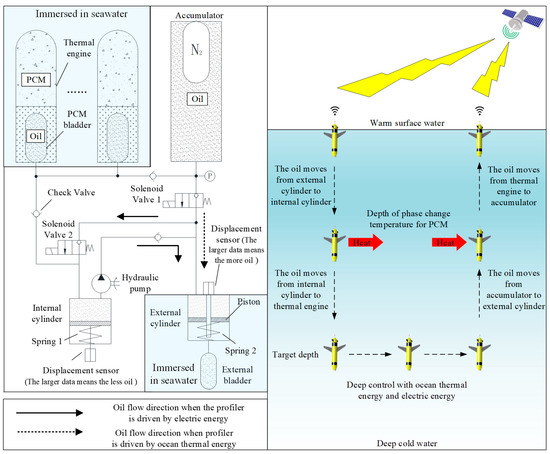 Immersed in seawater

Thermal engine

PCM

......

PCM bladder

Oil

Accumulator

$N_2$

Oil

P

Check Valve

Solenoid Valve 1

Solenoid Valve 2

Displacement sensor (The larger data means the more oil )

Hydraulic pump

Internal cylinder

Spring 1

Displacement sensor (The larger data means the less oil )

External cylinder

Piston

Spring 2

Immersed in seawater

External bladder

Oil flow direction when the profiler is driven by electric energy

Oil flow direction when profiler is driven by ocean thermal energy

Warm surface water

The oil moves from external cylinder to internal cylinder

The oil moves from thermal engine to accumulator

Depth of phase change temperature for PCM

Heat

Heat

The oil moves from internal cylinder to thermal engine

The oil moves from accumulator to external cylinder

Target depth

Deep control with ocean thermal energy and electric energy

Deep cold water