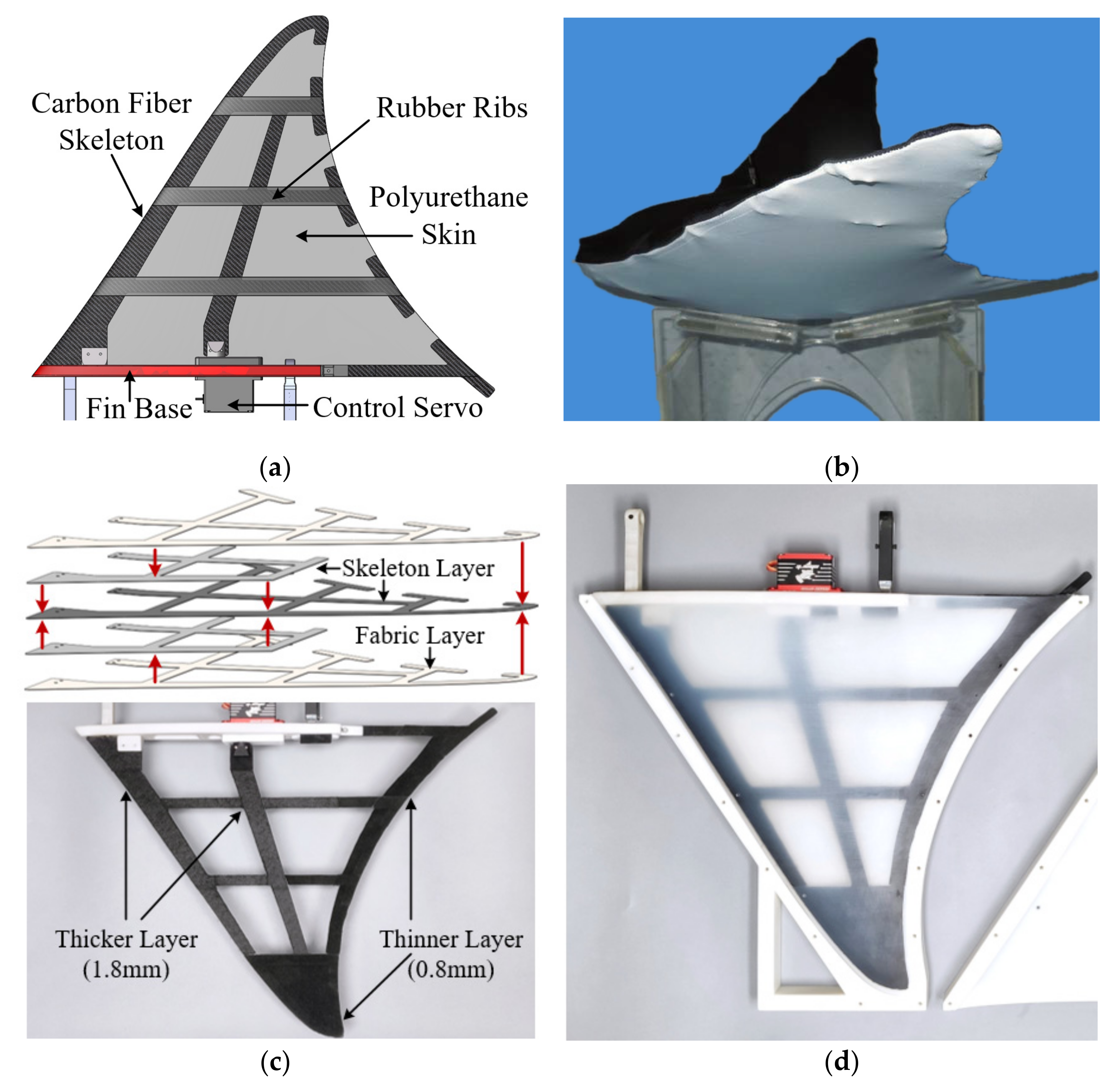 Carbon Fiber Skeleton

Rubber Ribs

Polyurethane Skin

Fin Base

Control Servo

(a)

(b)

Skeleton Layer

Fabric Layer

Thicker Layer (1.8mm)

Thinner Layer (0.8mm)

(c)

(d)