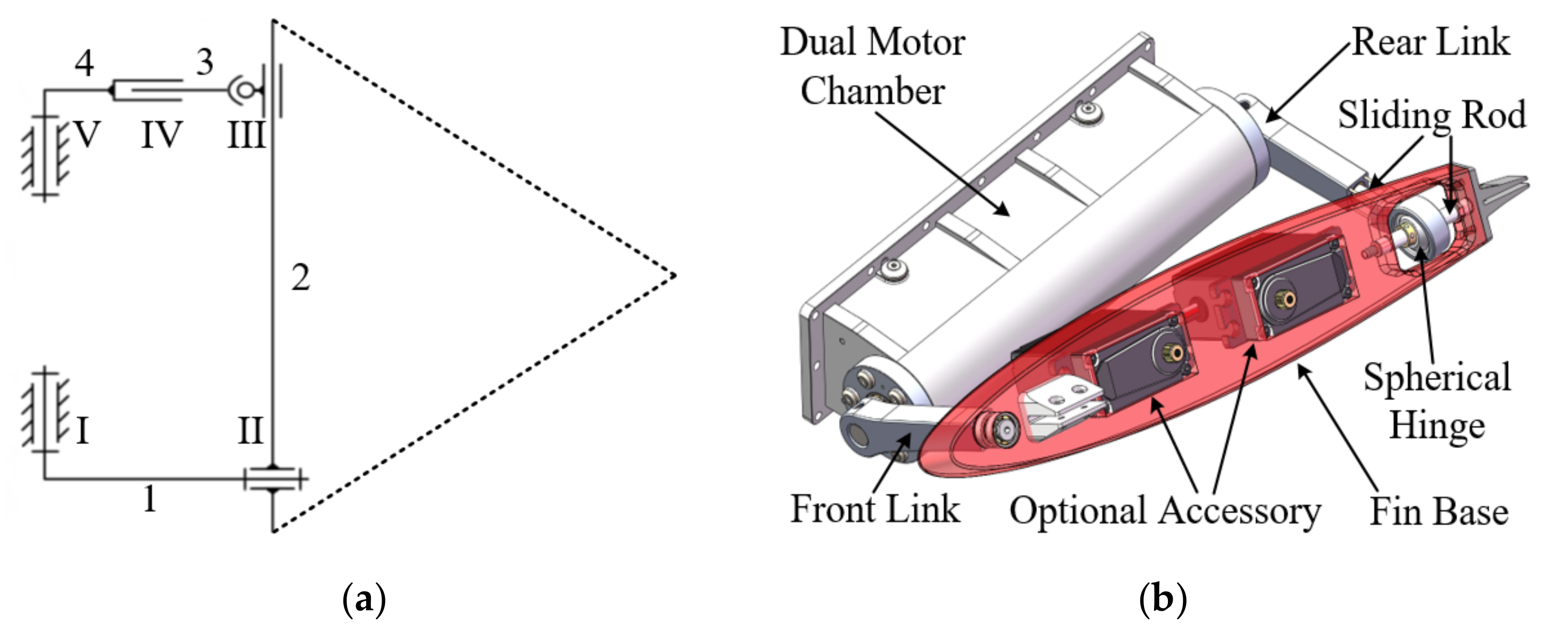 4
3
V
IV
III
2
I
II
1
(a)

Dual Motor Chamber
Rear Link
Sliding Rod
Spherical Hinge
Front Link
Optional Accessory
Fin Base
(b)