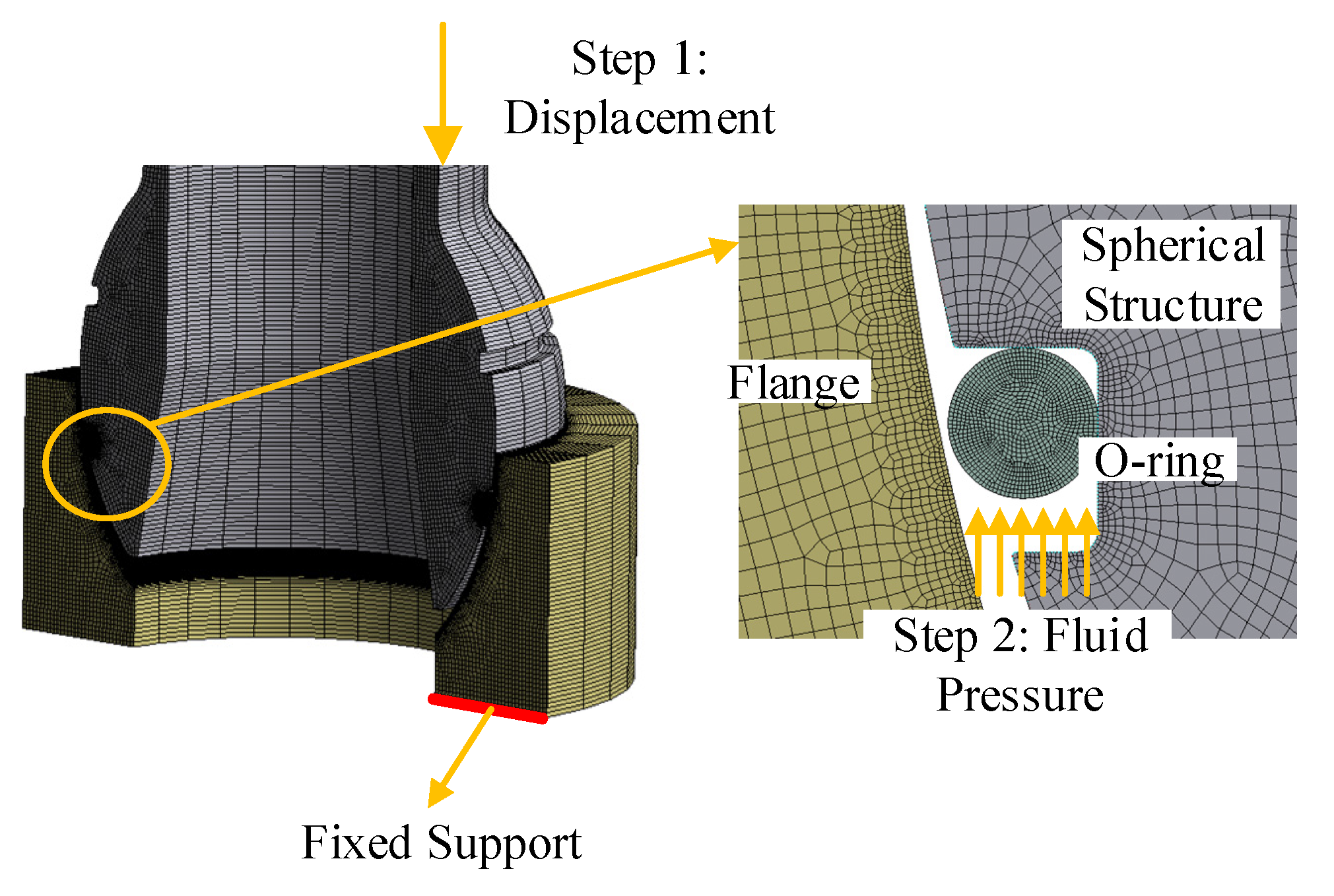 Step 1:
Displacement

Spherical
Structure

Flange

O-ring

Step 2: Fluid
Pressure

Fixed Support