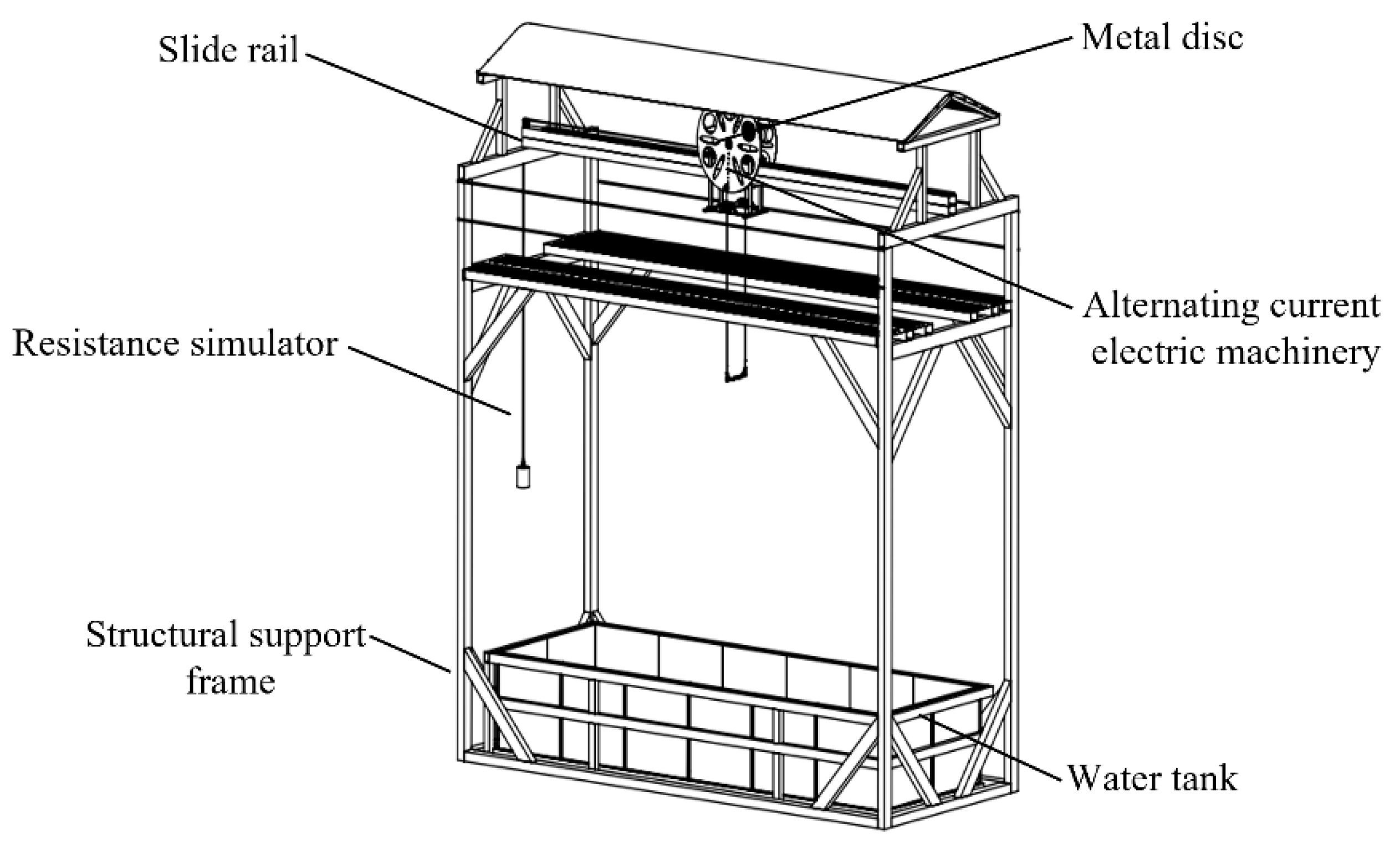 Slide rail

Metal disc

Alternating current electric machinery

Resistance simulator

Structural support frame

Water tank