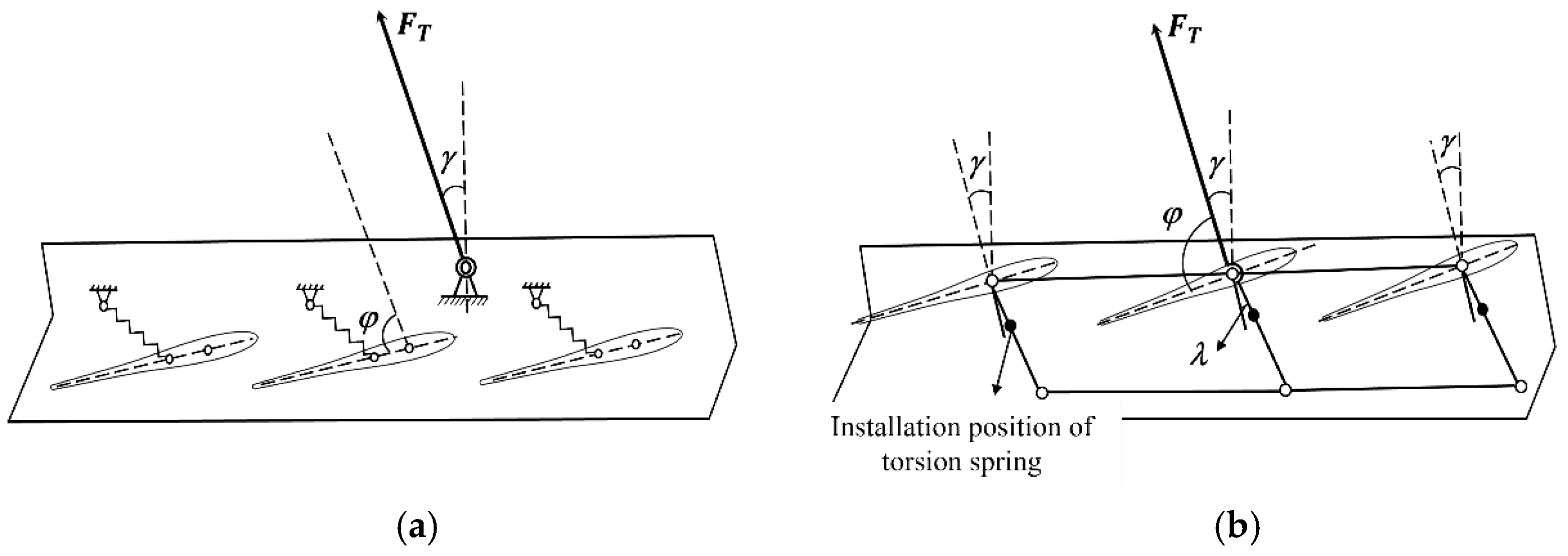 $F_T$

$\gamma$

$\varphi$

(a)

$F_T$

$\gamma$

$\gamma$

$\gamma$

$\varphi$

$\lambda$

Installation position of torsion spring

(b)