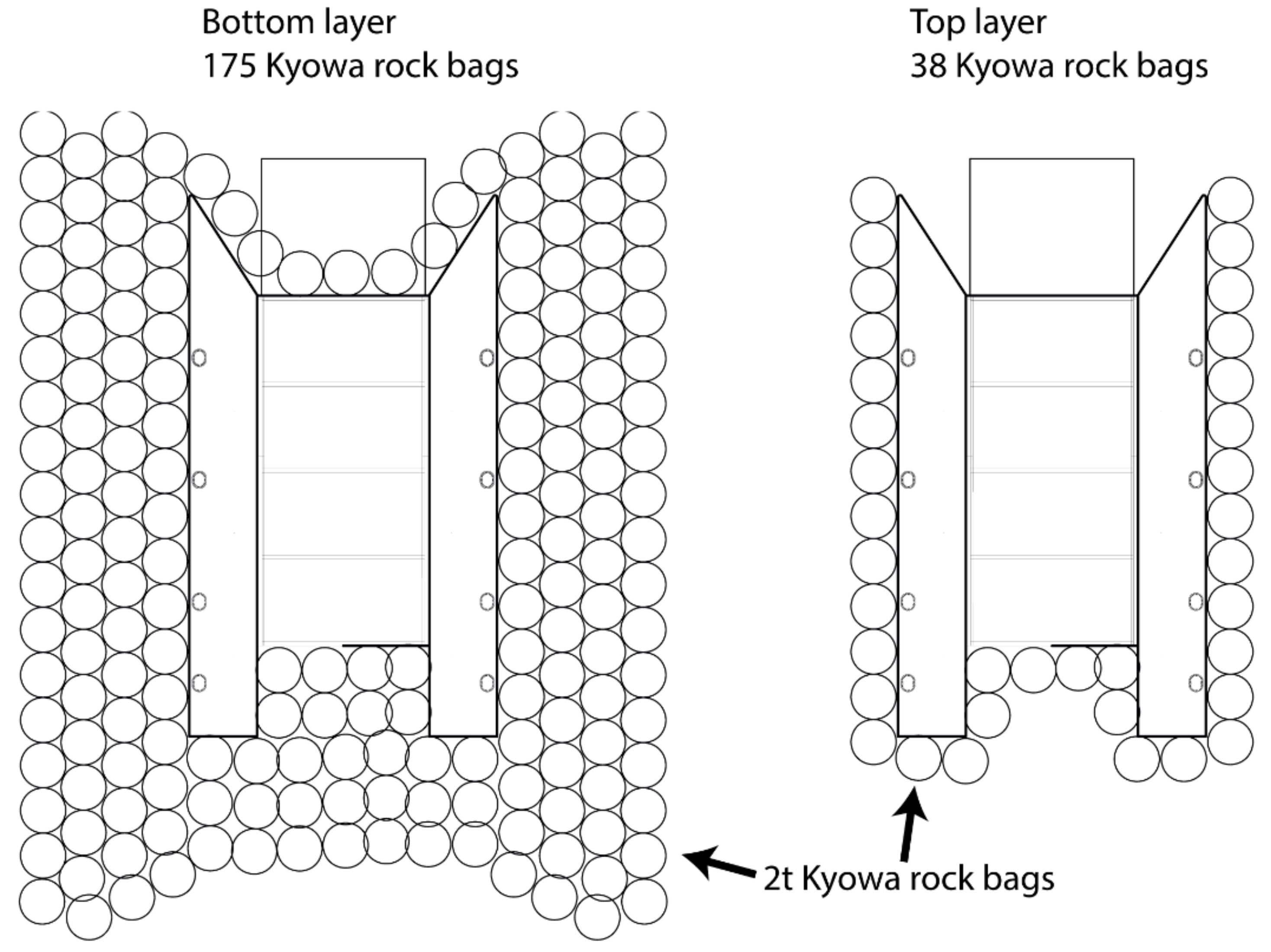 Bottom layer
175 Kyowa rock bags

Top layer
38 Kyowa rock bags

2t Kyowa rock bags