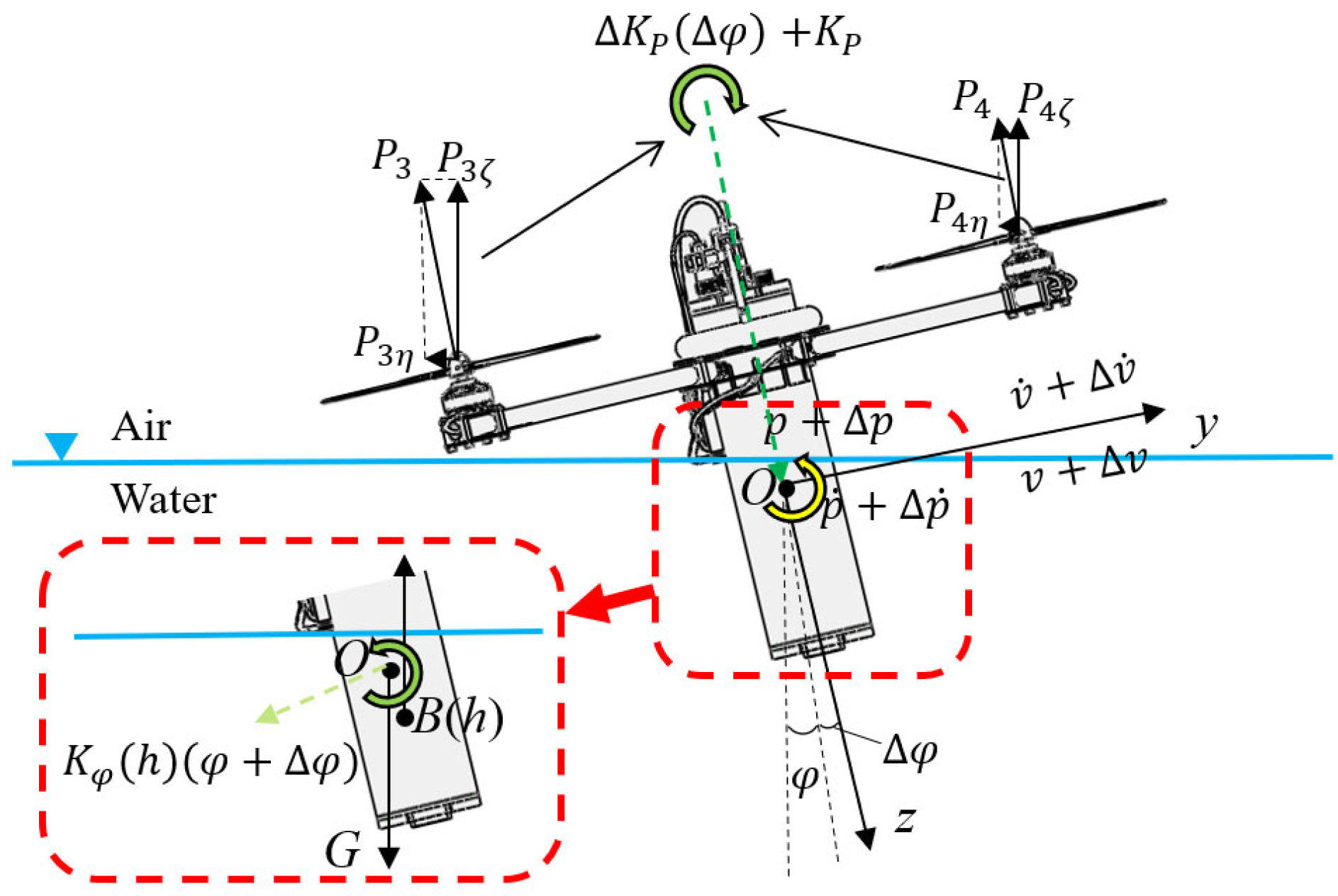 $\Delta K_P(\Delta\varphi) + K_P$

$P_4$ $P_{4\zeta}$

$P_3$ $P_{3\zeta}$

$P_{4\eta}$

$P_{3\eta}$

$\dot{v} + \Delta\dot{v}$

Air

$p + \Delta p$

$y$

$v + \Delta v$

Water

$O$

$\dot{p} + \Delta\dot{p}$

$O$

$B(h)$

$K_\varphi(h)(\varphi + \Delta\varphi)$

$\Delta\varphi$

$\varphi$

$z$

$G$