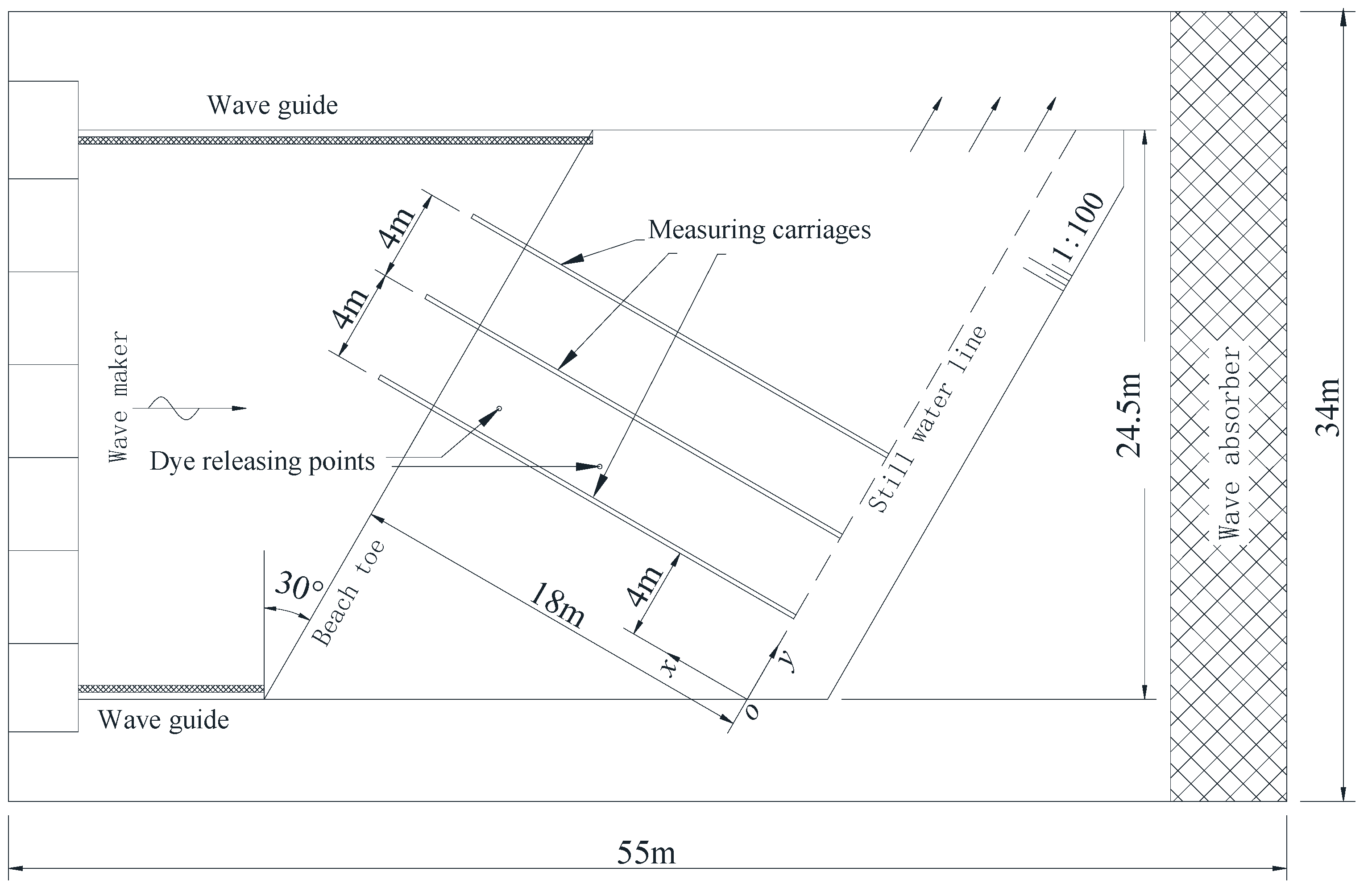 Wave guide

Measuring carriages

4m

4m

1:100

Wave maker

Dye releasing points

Still water line

24.5m

Wave absorber

34m

30°

Beach toe

18m

4m

x

y

o

Wave guide

55m