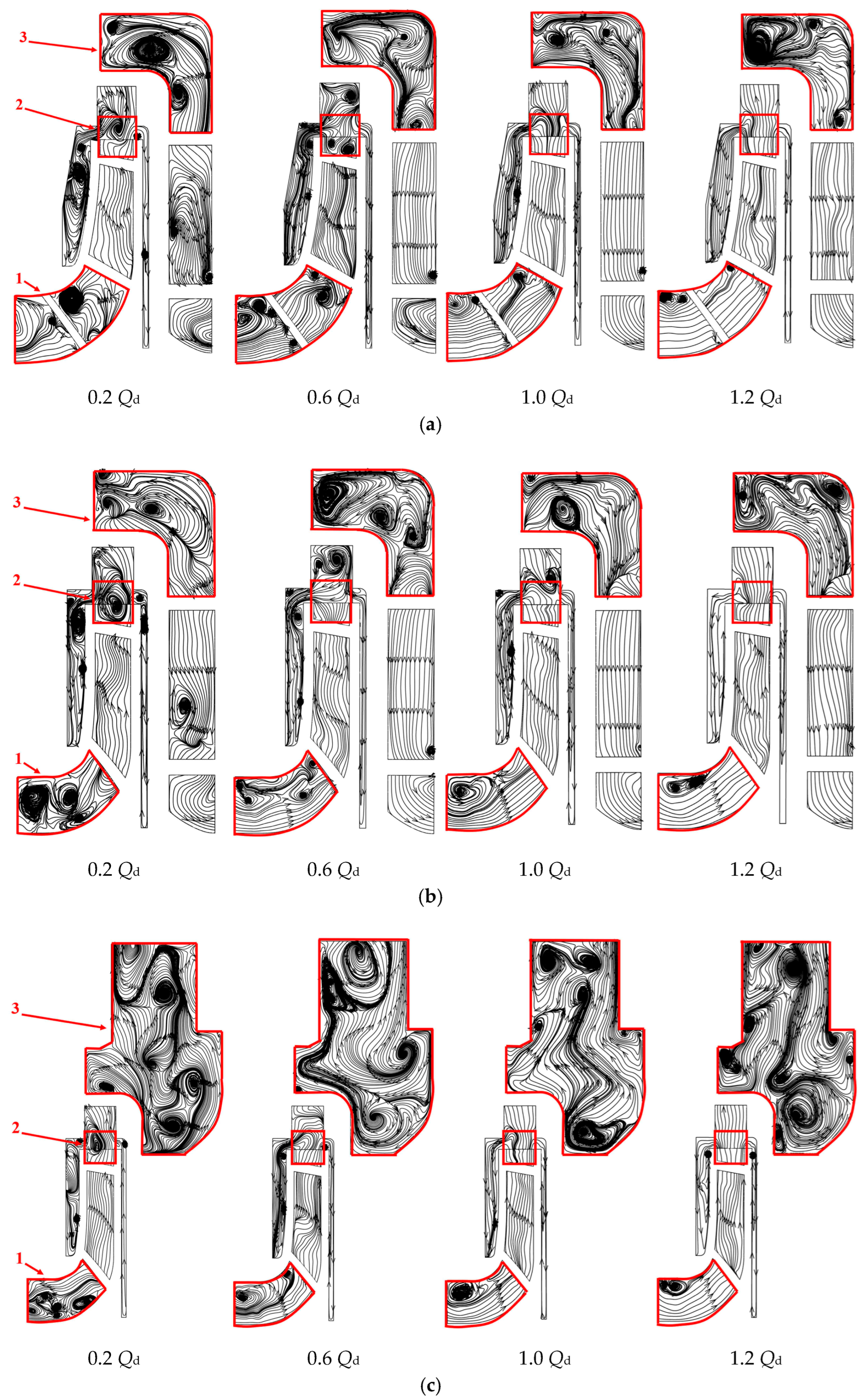 3

2

1

0.2 $Q_d$

0.6 $Q_d$

1.0 $Q_d$

1.2 $Q_d$

(a)

3

2

1

0.2 $Q_d$

0.6 $Q_d$

1.0 $Q_d$

1.2 $Q_d$

(b)

3

2

1

0.2 $Q_d$

0.6 $Q_d$

1.0 $Q_d$

1.2 $Q_d$

(c)