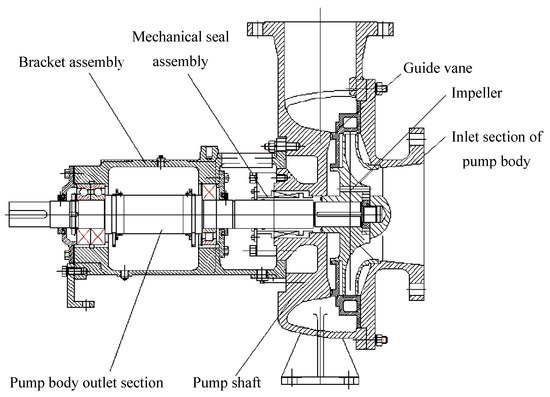 Mechanical seal assembly

Bracket assembly

Guide vane

Impeller

Inlet section of pump body

Pump body outlet section

Pump shaft